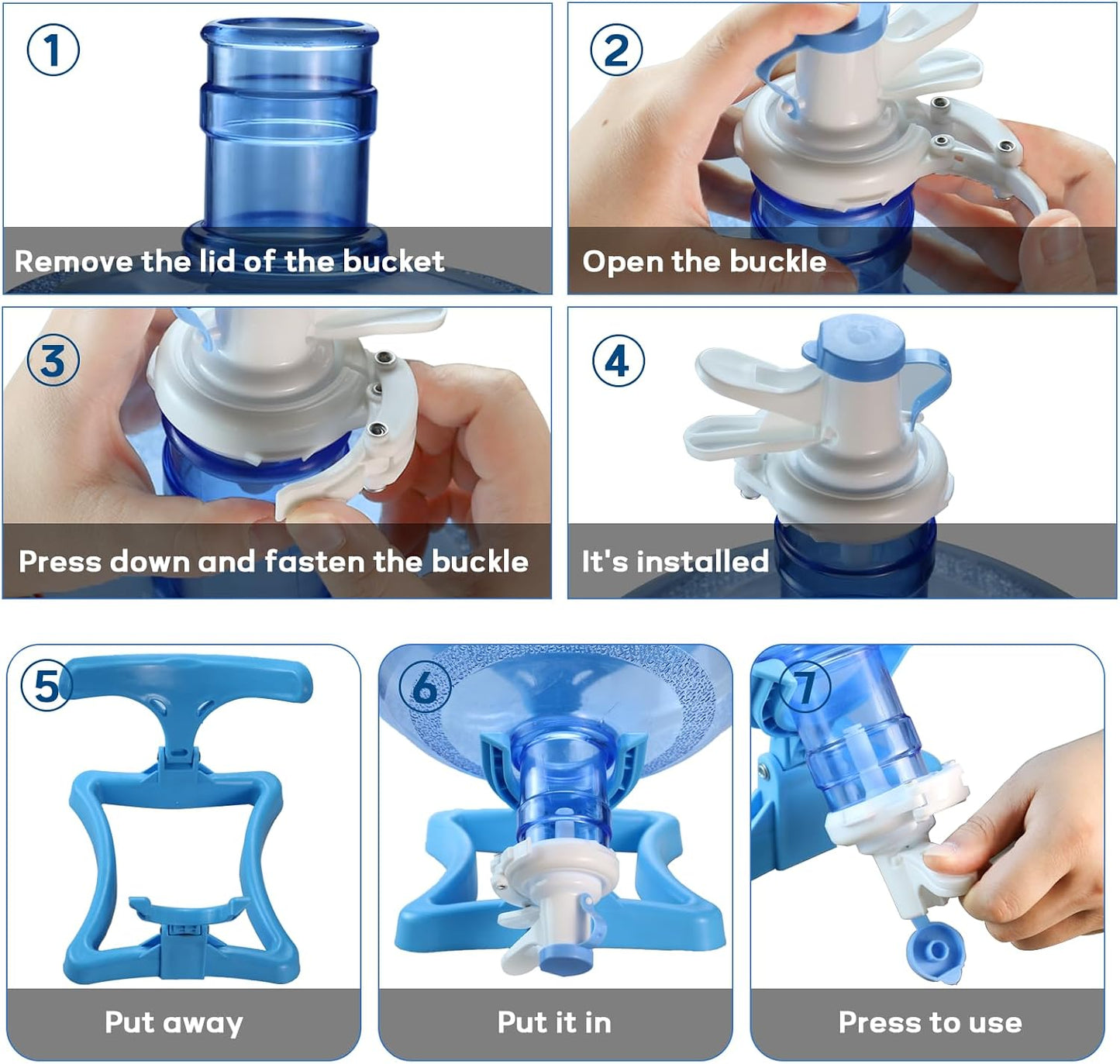 1
Remove the lid of the bucket

2
Open the buckle

3
Press down and fasten the buckle

4
It's installed

5
Put away

6
Put it in

7
Press to use