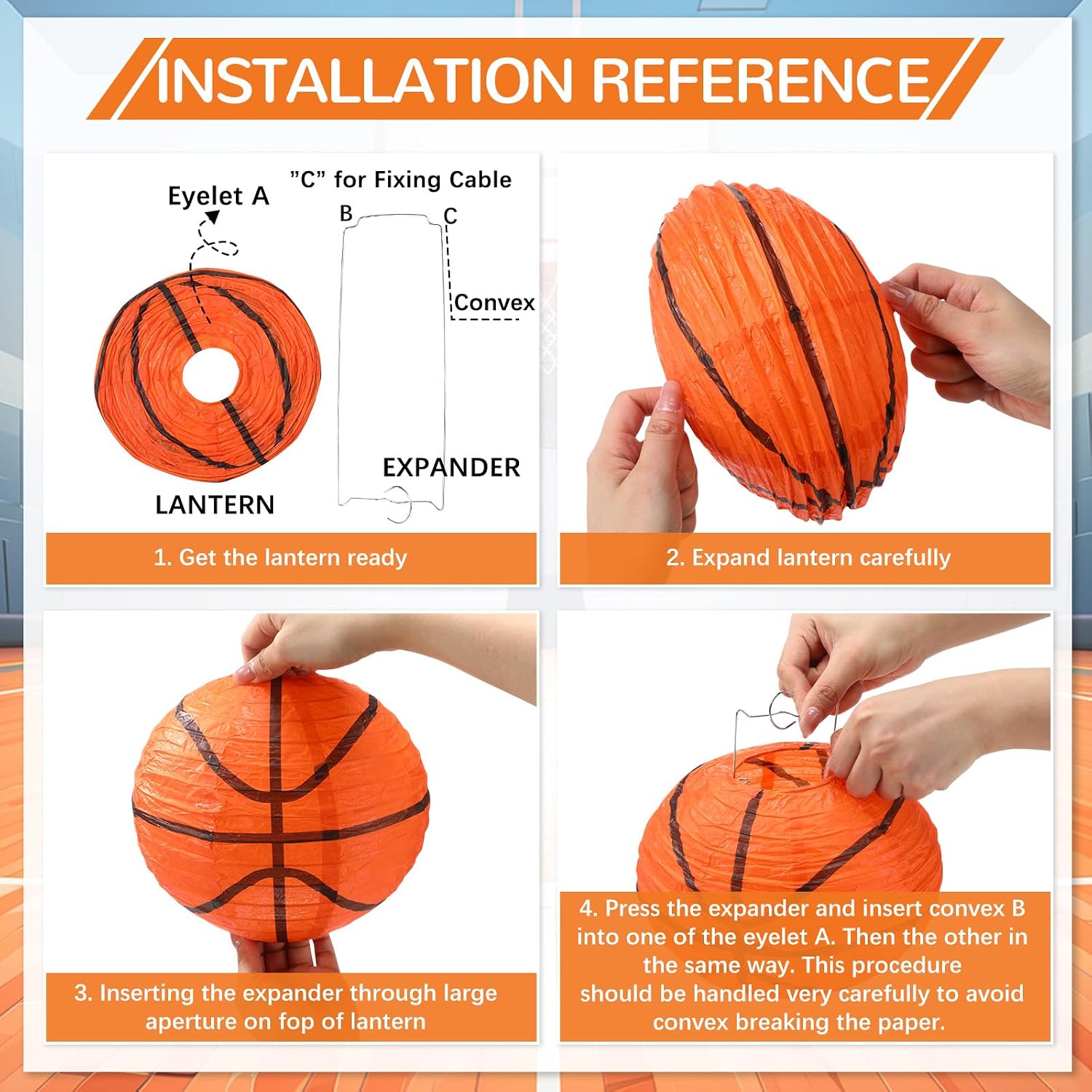 INSTALLATION REFERENCE

Eyelet A

"C" for Fixing Cable

B

C

Convex

EXPANDER

LANTERN

1. Get the lantern ready

2. Expand lantern carefully

3. Inserting the expander through large aperture on fop of lantern

4. Press the expander and insert convex B into one of the eyelet A. Then the other in the same way. This procedure should be handled very carefully to avoid convex breaking the paper.