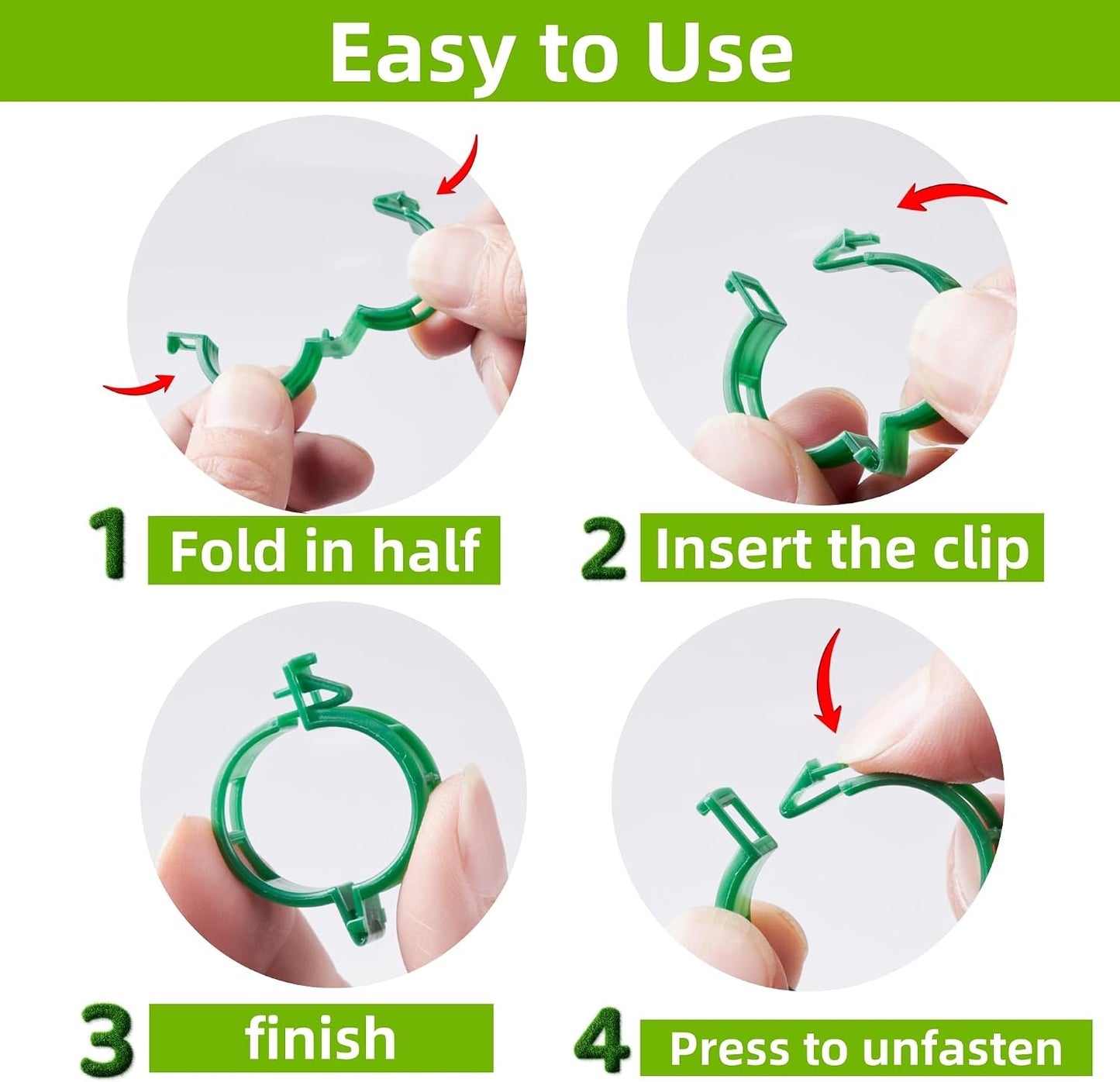 Easy to Use

1 Fold in half

2 Insert the clip

3 finish

4 Press to unfasten