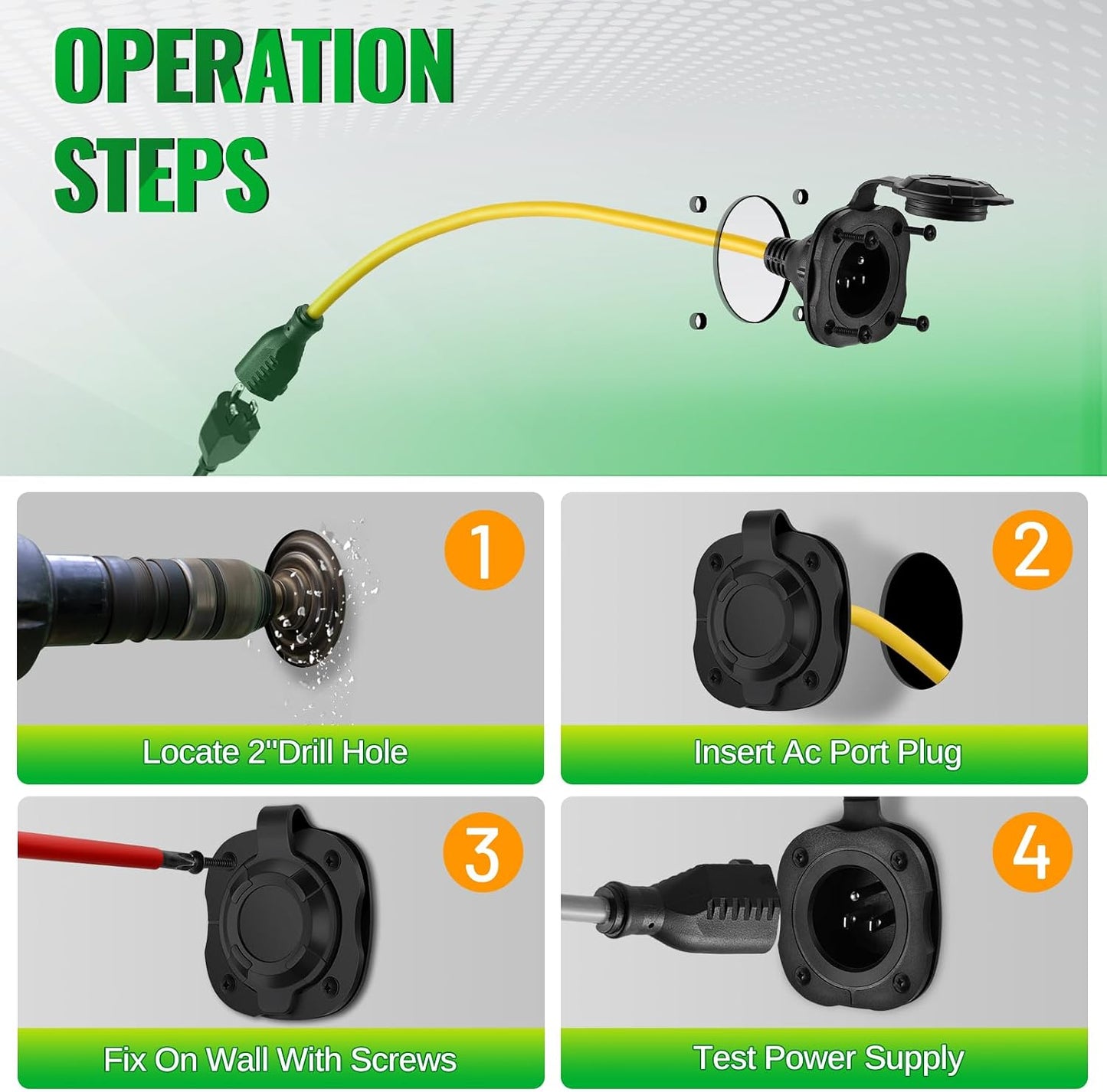 OPERATION STEPS

1
Locate 2"Drill Hole

2
Insert Ac Port Plug

3
Fix On Wall With Screws

4
Test Power Supply