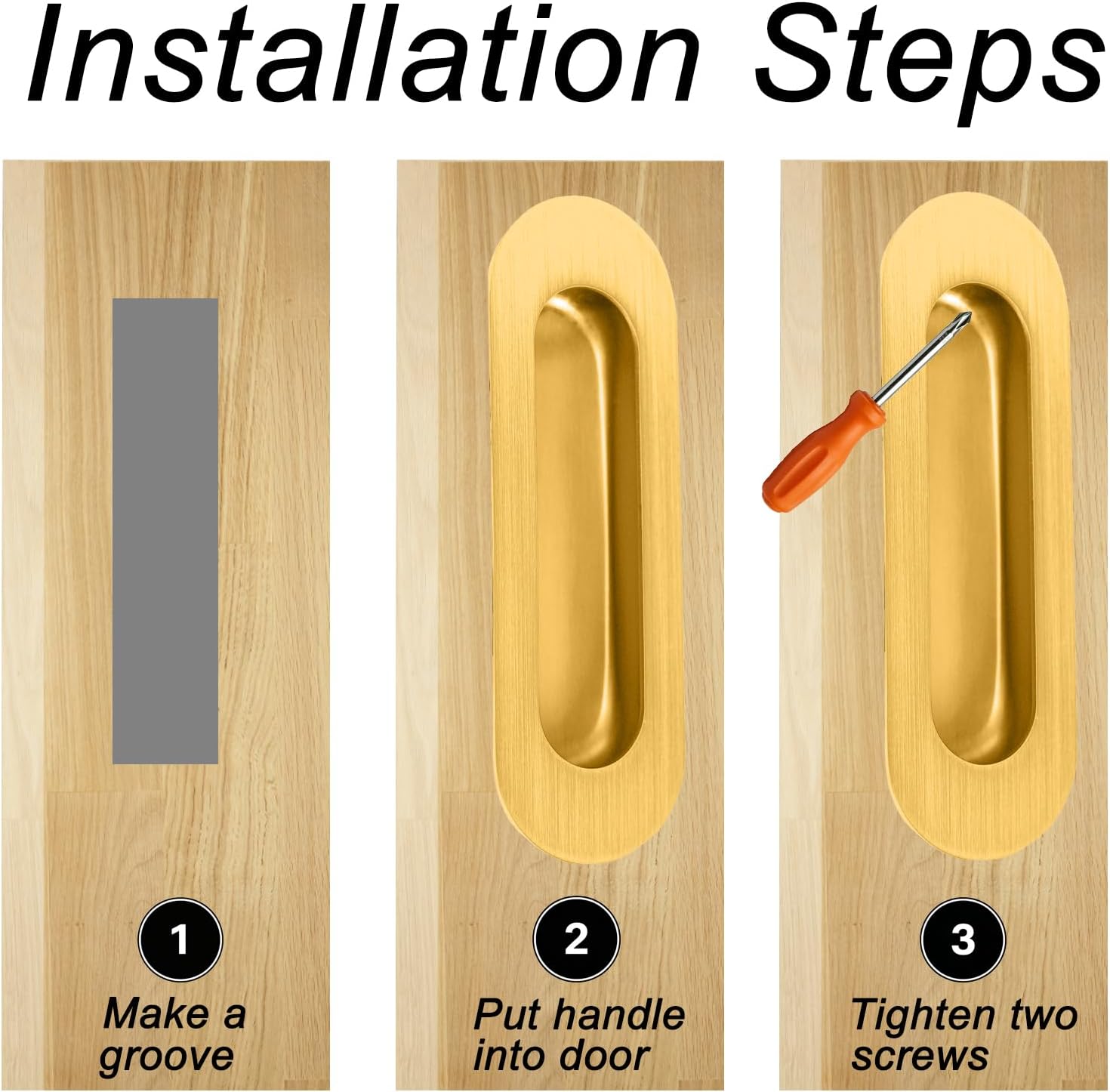 Installation Steps

1
Make a groove

2
Put handle into door

3
Tighten two screws