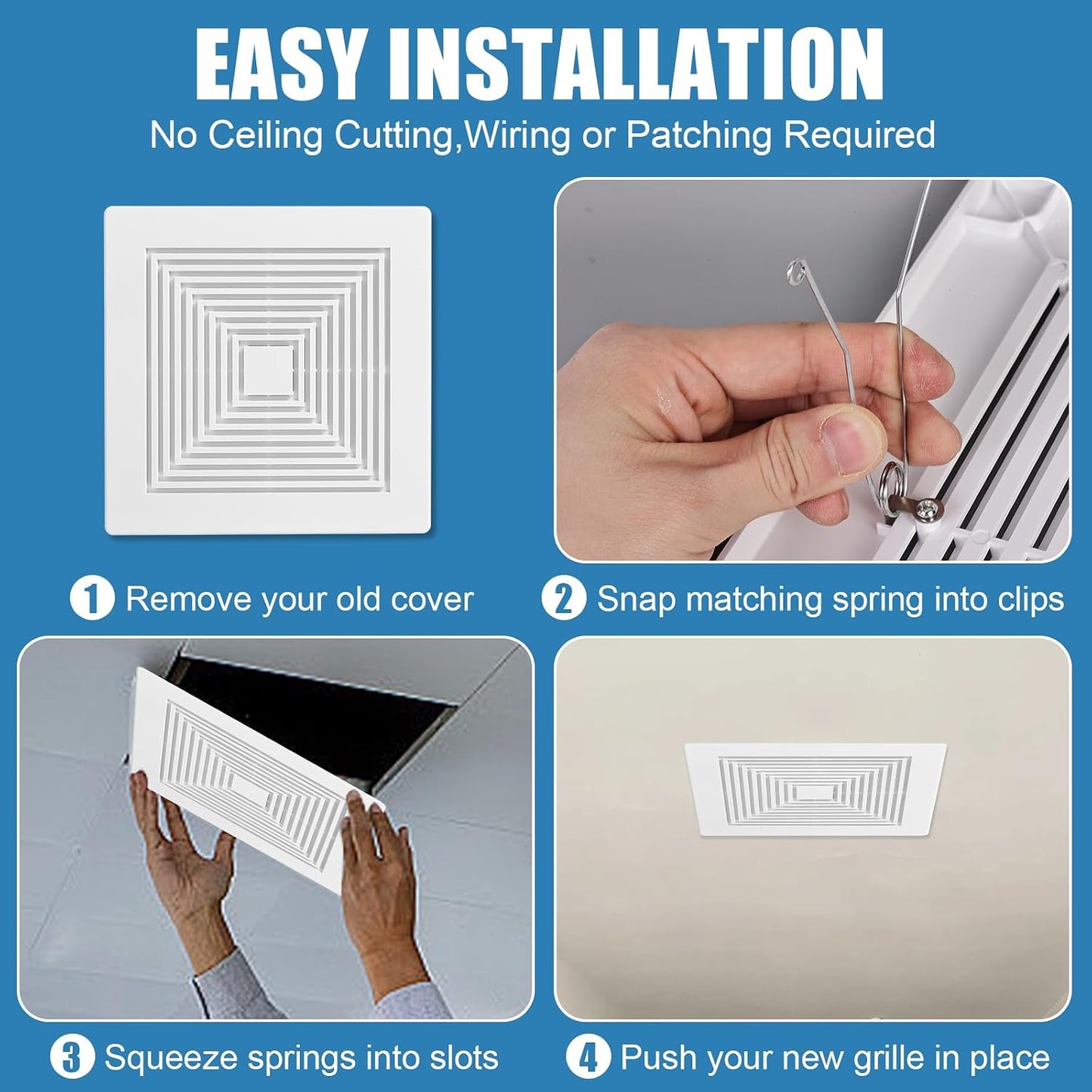 EASY INSTALLATION

No Ceiling Cutting,Wiring or Patching Required

1 Remove your old cover

2 Snap matching spring into clips

3 Squeeze springs into slots

4 Push your new grille in place