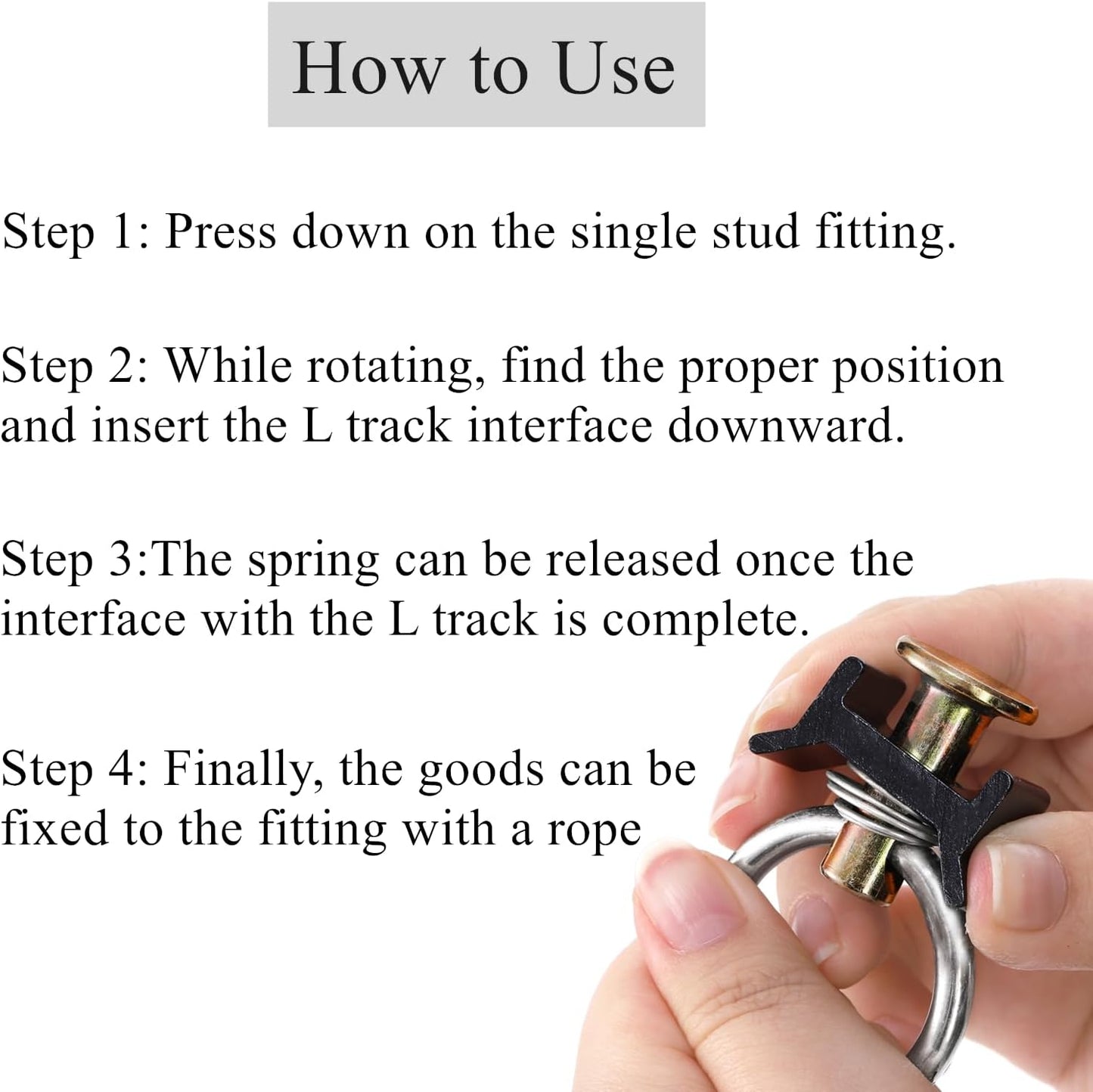 How to Use

Step 1: Press down on the single stud fitting.

Step 2: While rotating, find the proper position and insert the L track interface downward.

Step 3:The spring can be released once the interface with the L track is complete.

Step 4: Finally, the goods can be fixed to the fitting with a rope