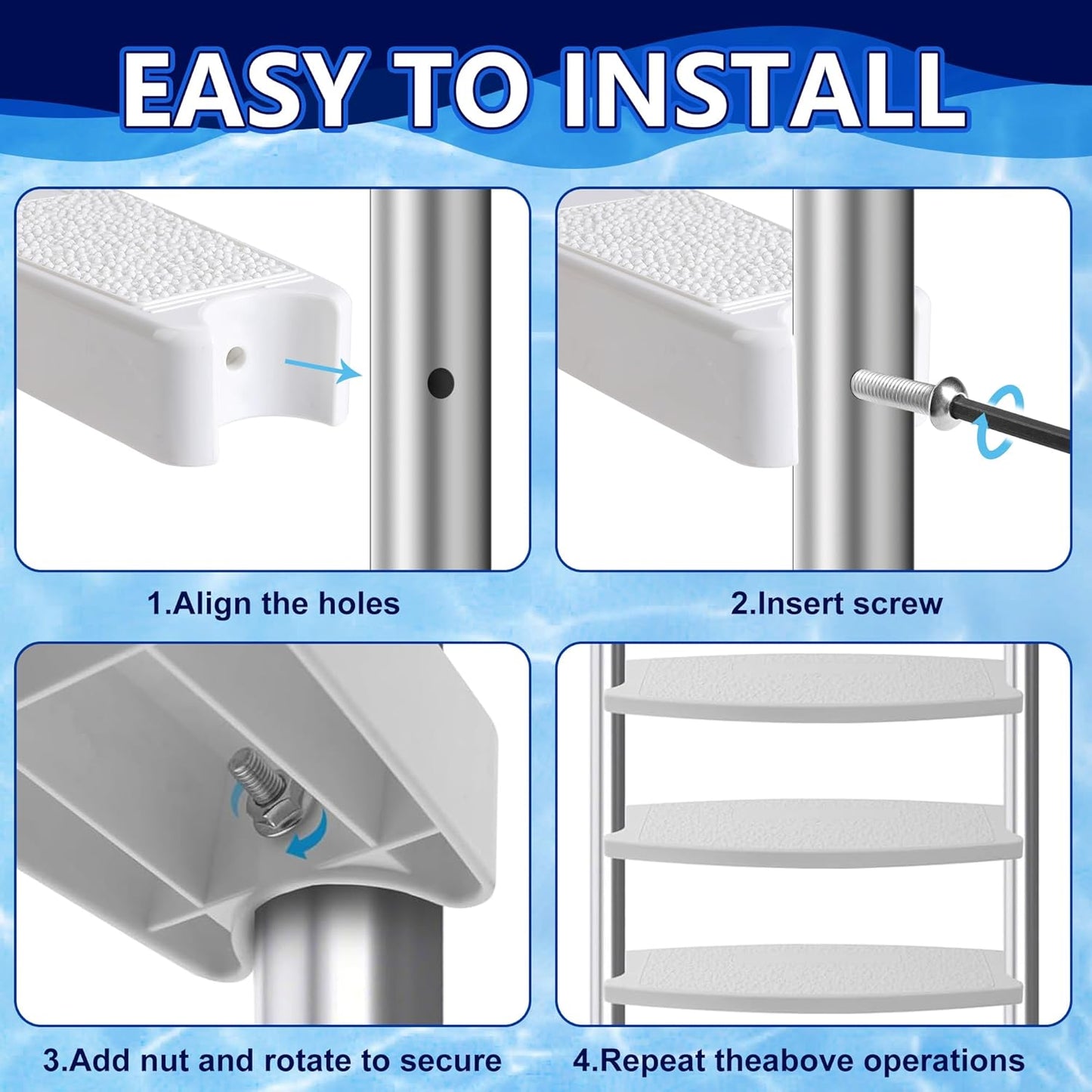 EASY TO INSTALL

1.Align the holes

2.Insert screw

3.Add nut and rotate to secure

4.Repeat theabove operations