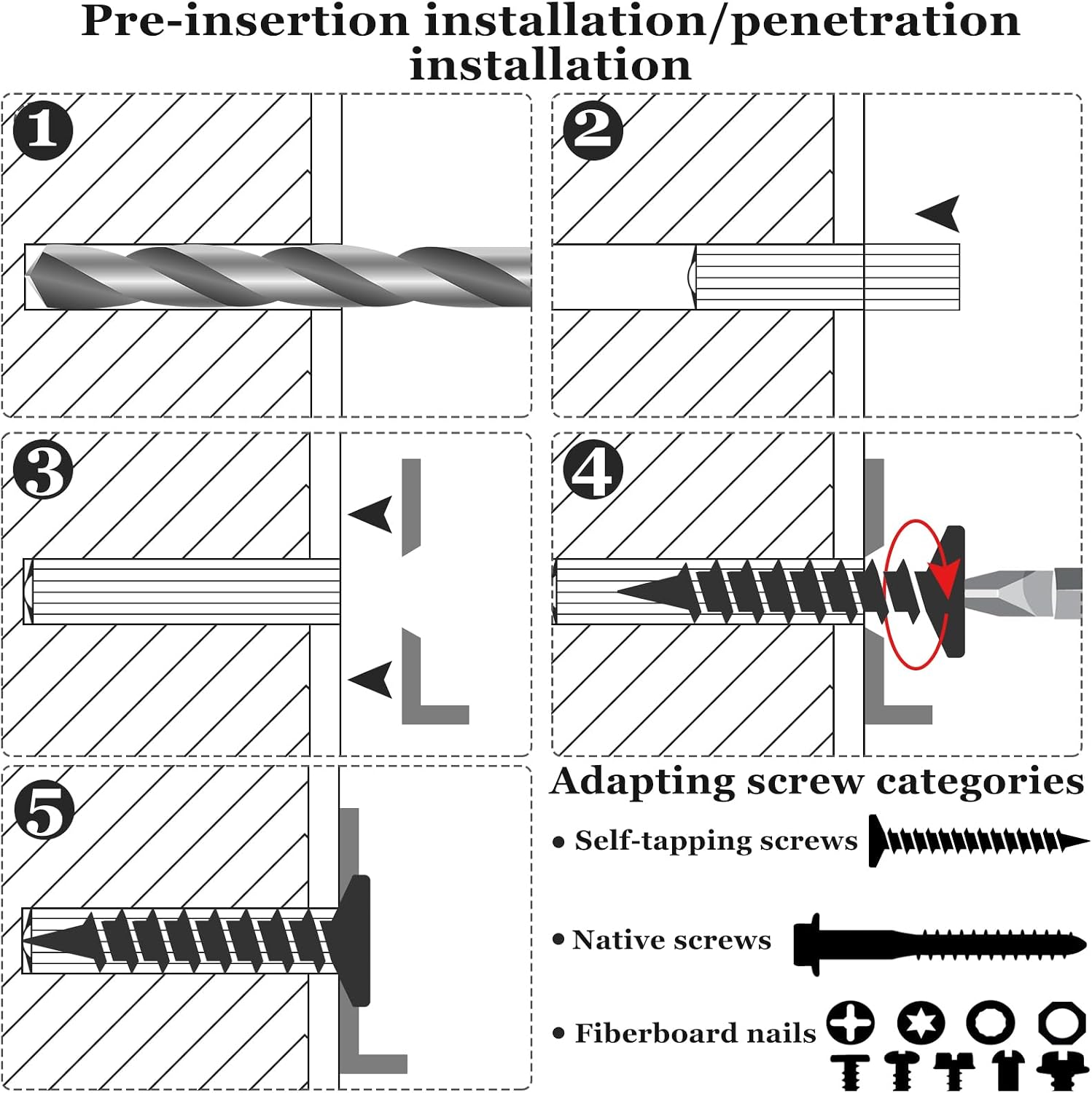 Pre-insertion installation/penetration installation

1

2

3

4

5

Adapting screw categories

• Self-tapping screws

• Native screws

• Fiberboard nails