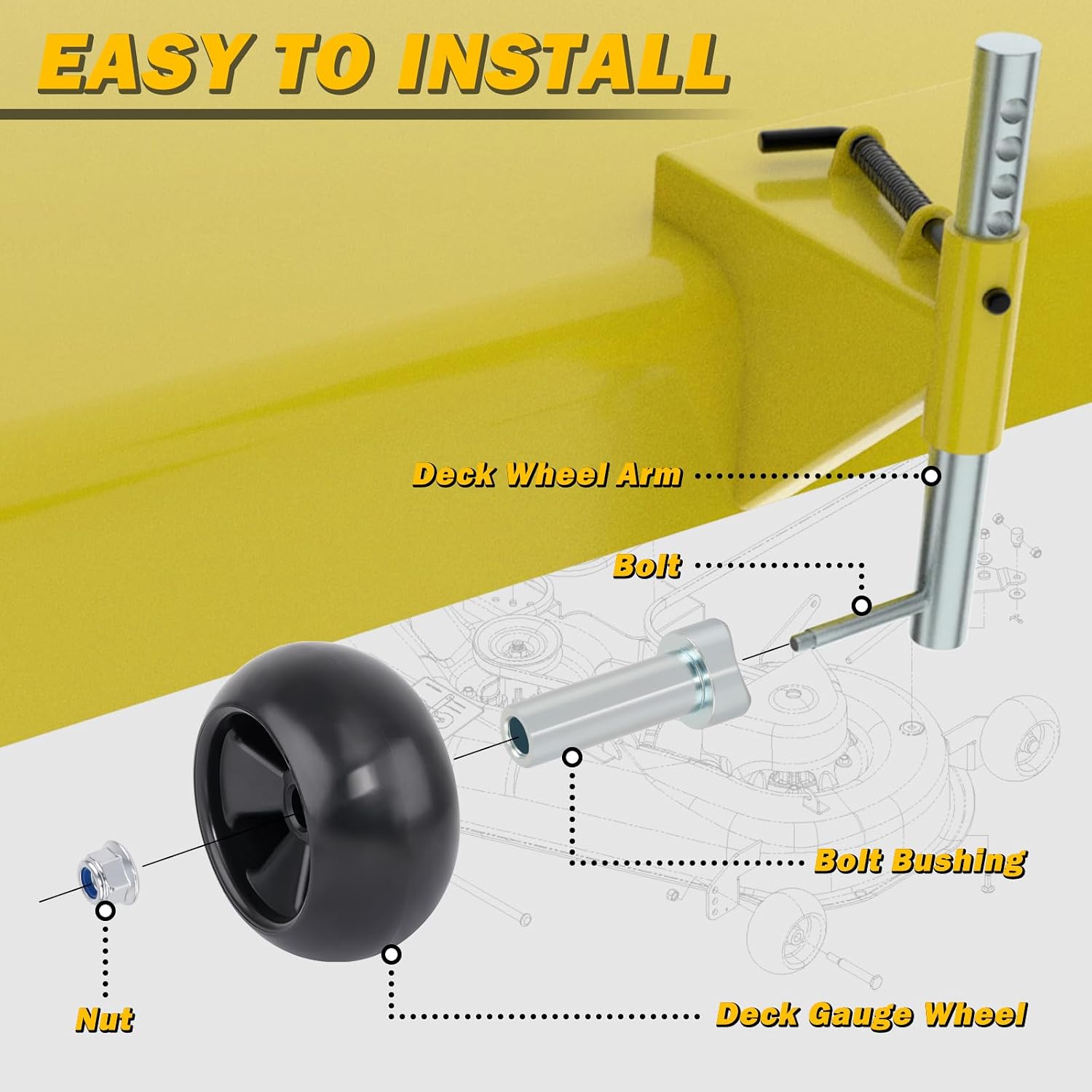 EASY TO INSTALL

Deck Wheel Arm

Bolt

Bolt Bushing

Nut

Deck Gauge Wheel