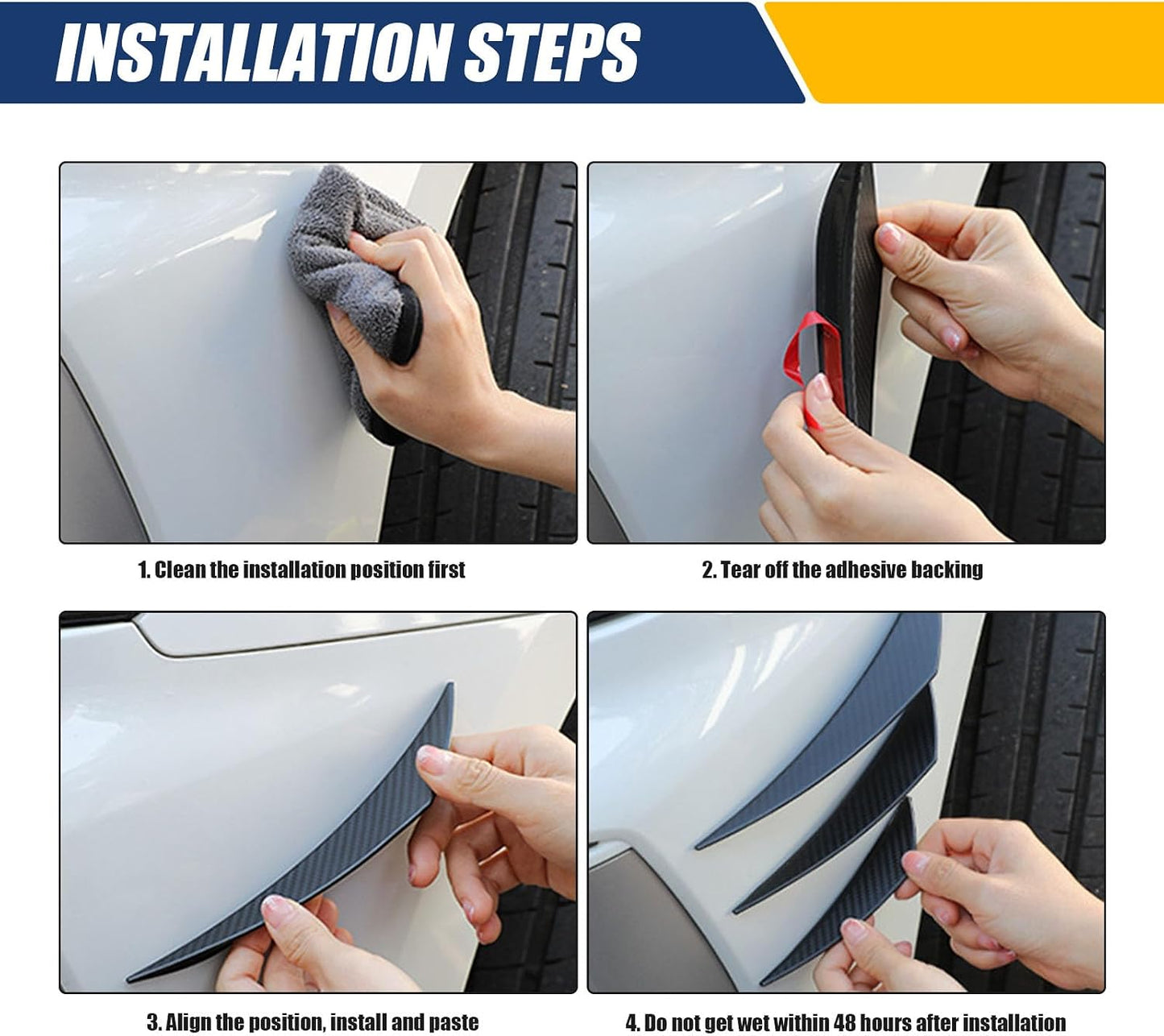 INSTALLATION STEPS

1. Clean the installation position first

2. Tear off the adhesive backing

3. Align the position, install and paste

4. Do not get wet within 48 hours after installation