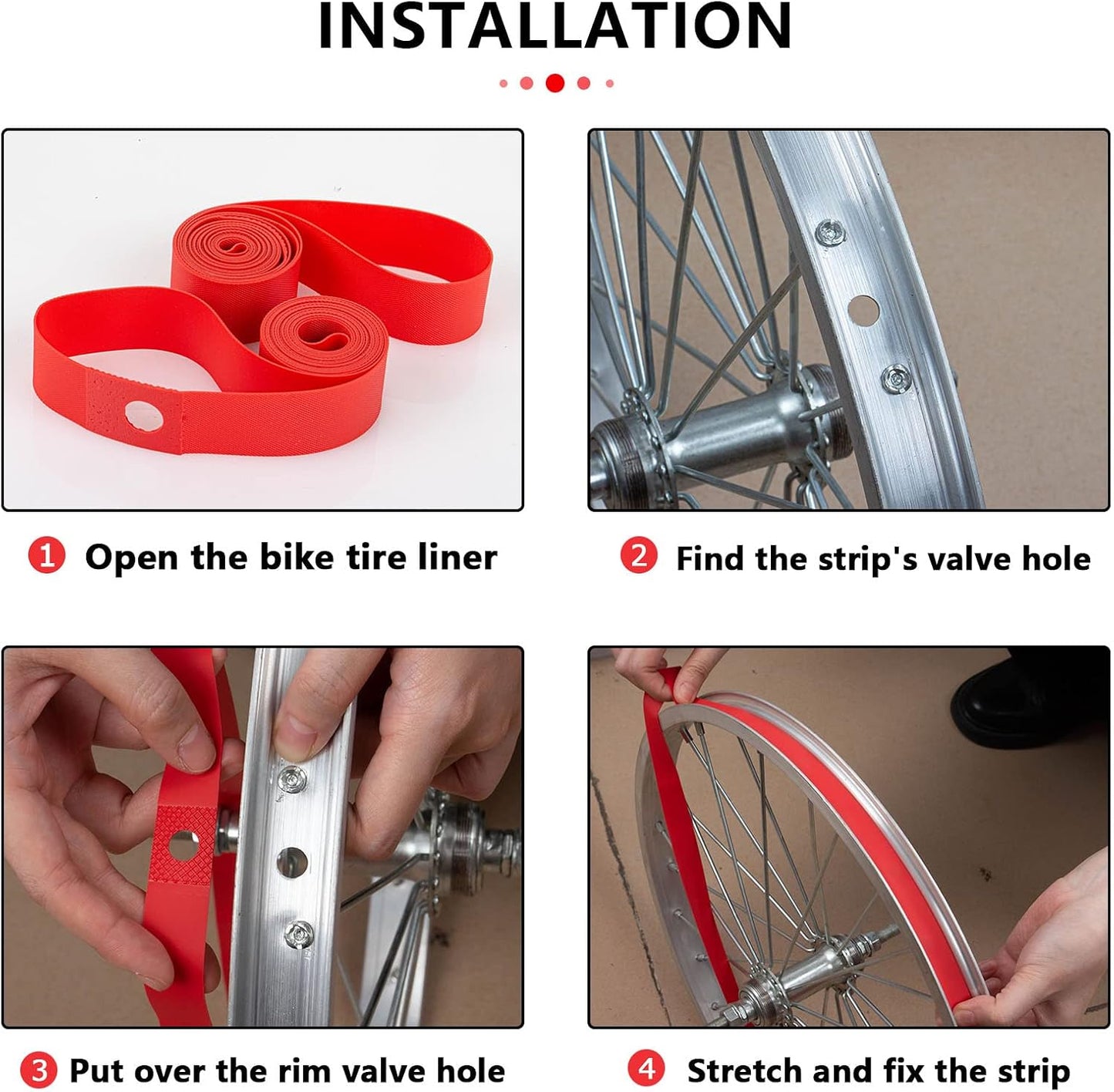 INSTALLATION

1 Open the bike tire liner

2 Find the strip's valve hole

3 Put over the rim valve hole

4 Stretch and fix the strip