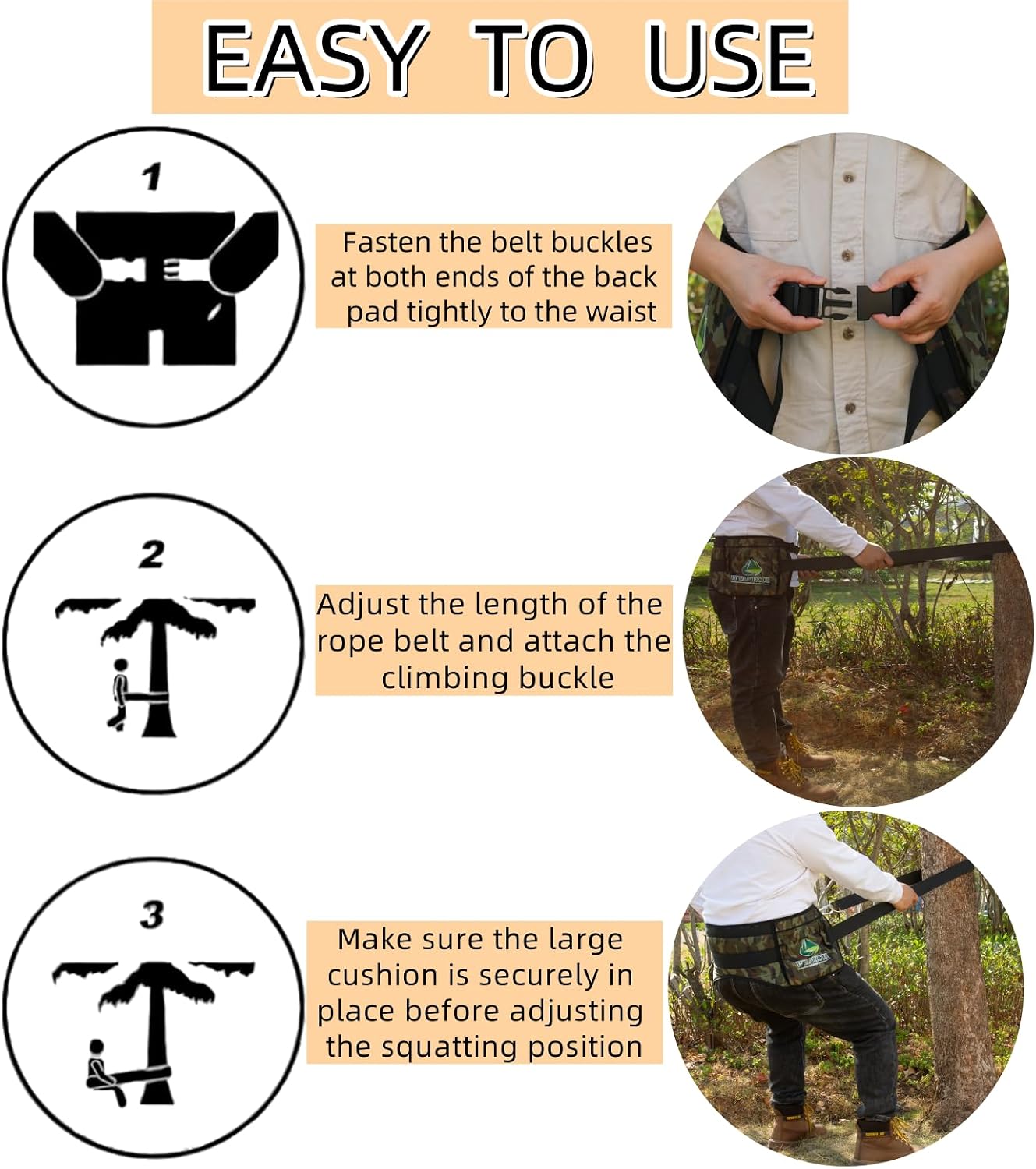 EASY TO USE

1

Fasten the belt buckles at both ends of the back pad tightly to the waist

2

Adjust the length of the rope belt and attach the climbing buckle

3

Make sure the large cushion is securely in place before adjusting the squatting position