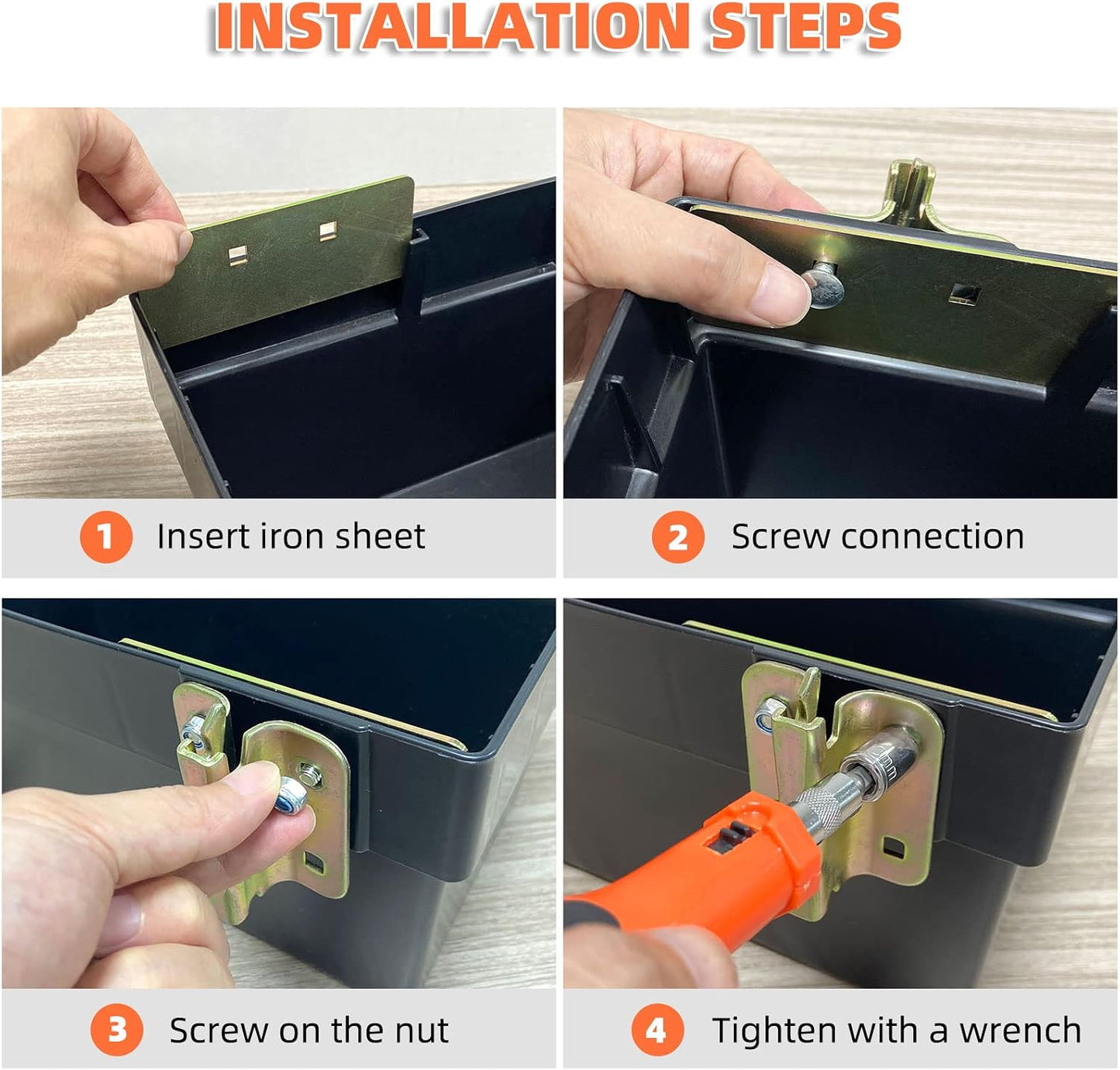 INSTALLATION STEPS

1 Insert iron sheet

2 Screw connection

3 Screw on the nut

4 Tighten with a wrench