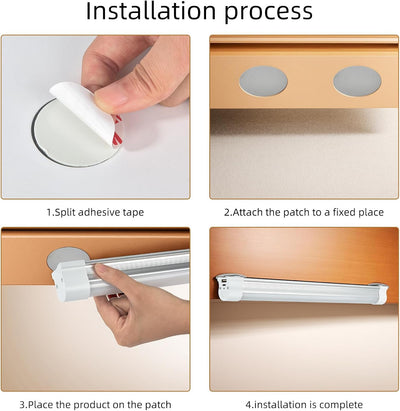 Installation process

1.Split adhesive tape

2.Attach the patch to a fixed place

3.Place the product on the patch

4.installation is complete