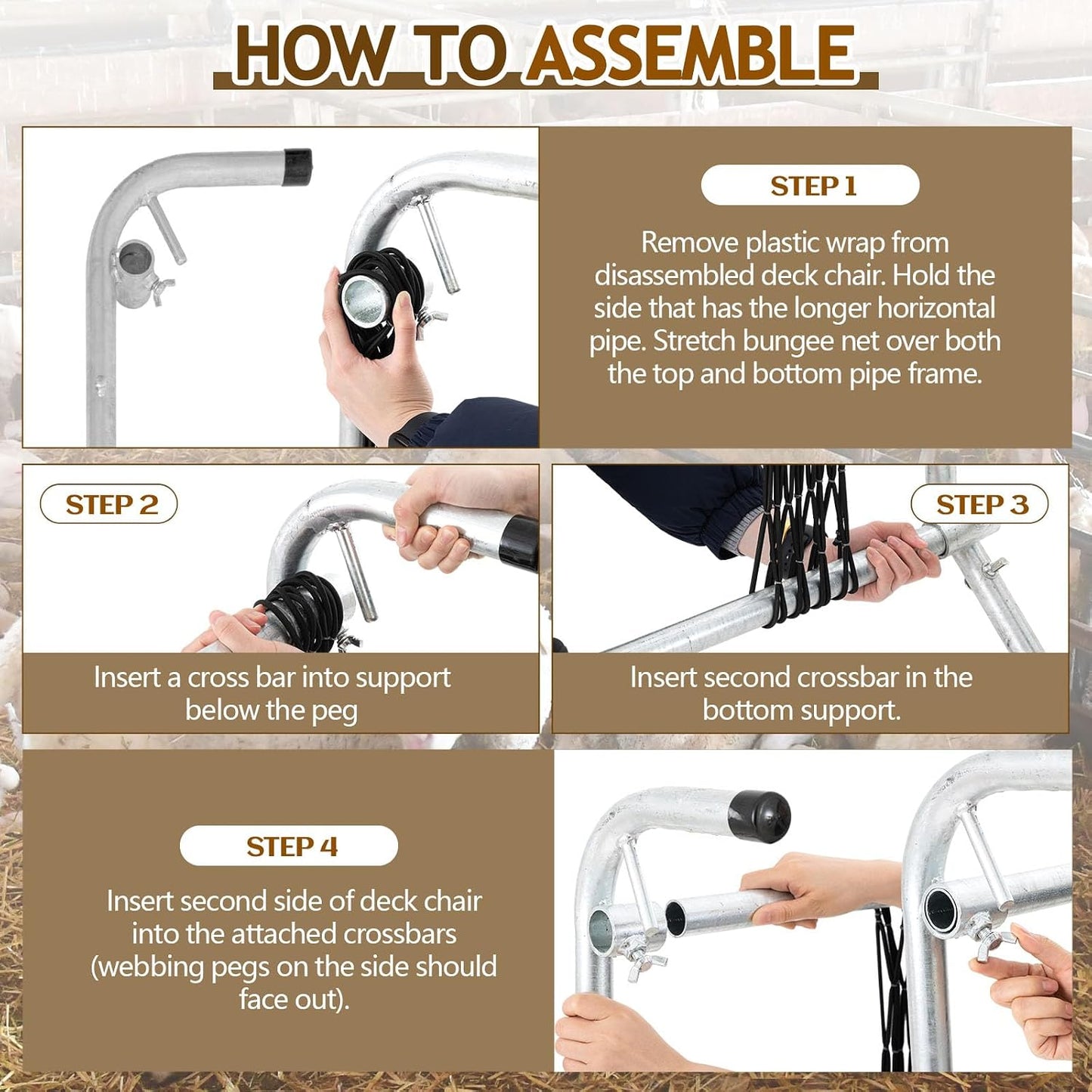 HOW TO ASSEMBLE

STEP 1

Remove plastic wrap from disassembled deck chair. Hold the side that has the longer horizontal pipe. Stretch bungee net over both the top and bottom pipe frame.

STEP 2

Insert a cross bar into support below the peg

STEP 3

Insert second crossbar in the bottom support.

STEP 4

Insert second side of deck chair into the attached crossbars (webbing pegs on the side should face out).