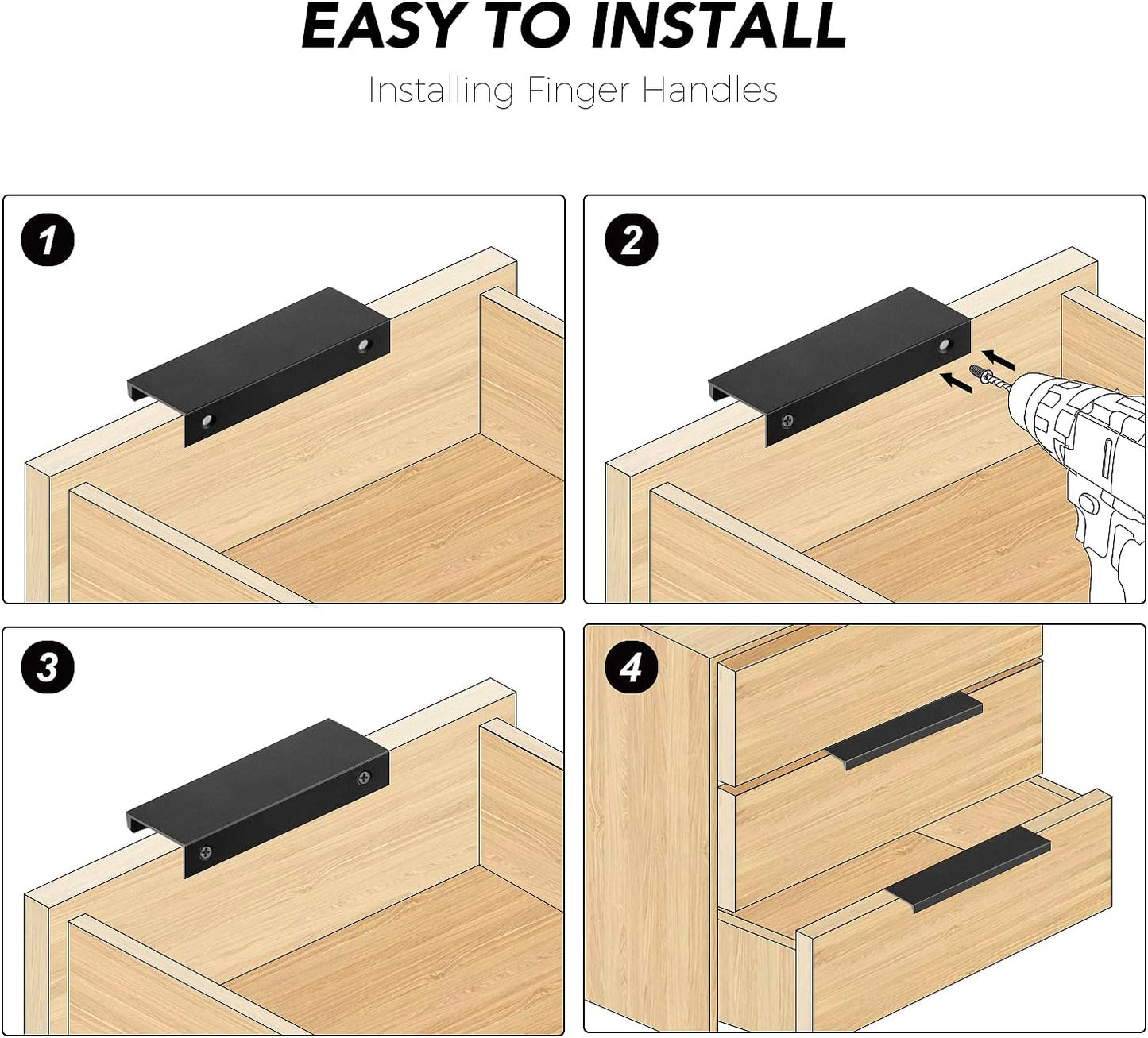 EASY TO INSTALL

Installing Finger Handles

1

2

3

4