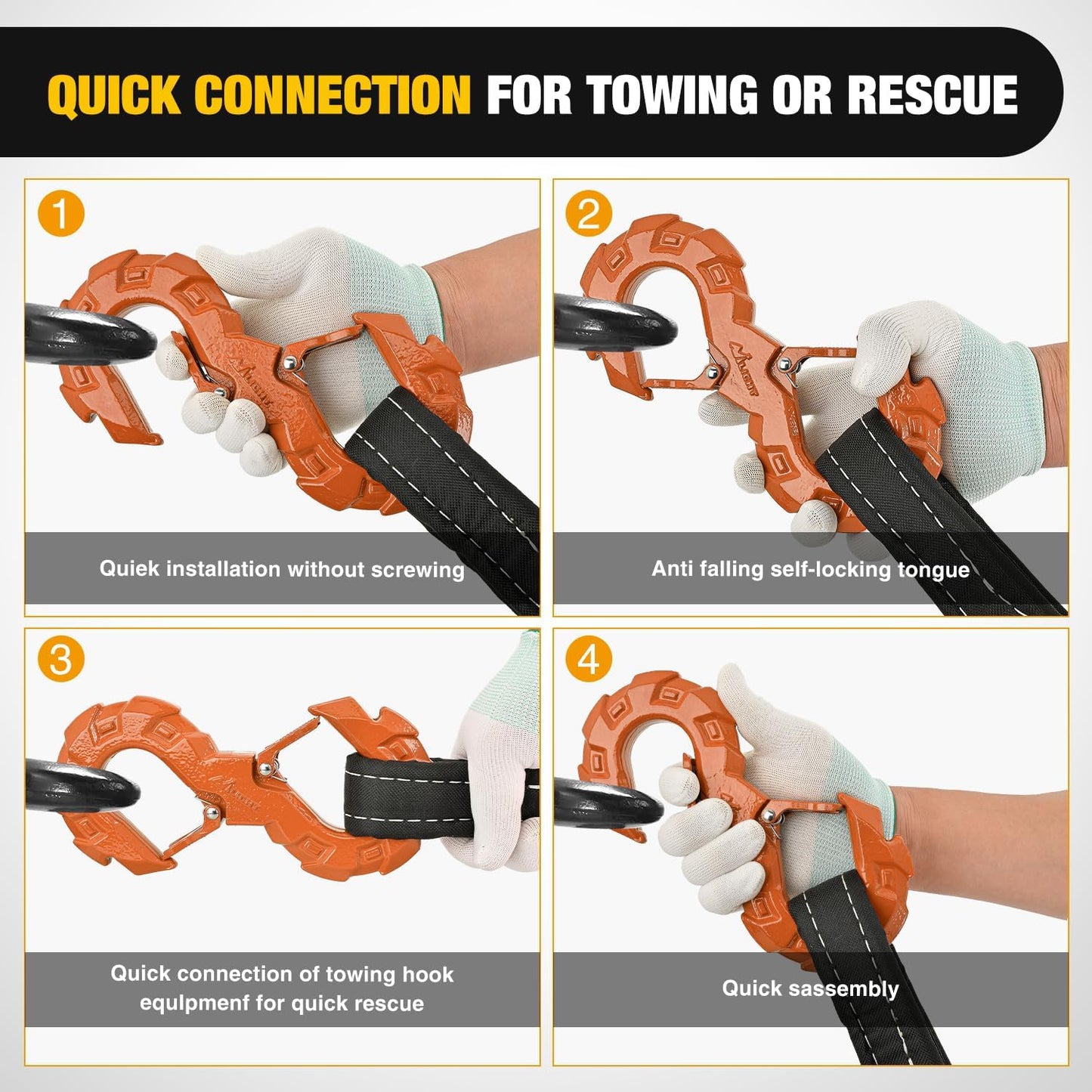 QUICK CONNECTION FOR TOWING OR RESCUE

1

Quiek installation without screwing

2

Anti falling self-locking tongue

3

Quick connection of towing hook equlpmenf for quick rescue

4

Quick sassembly