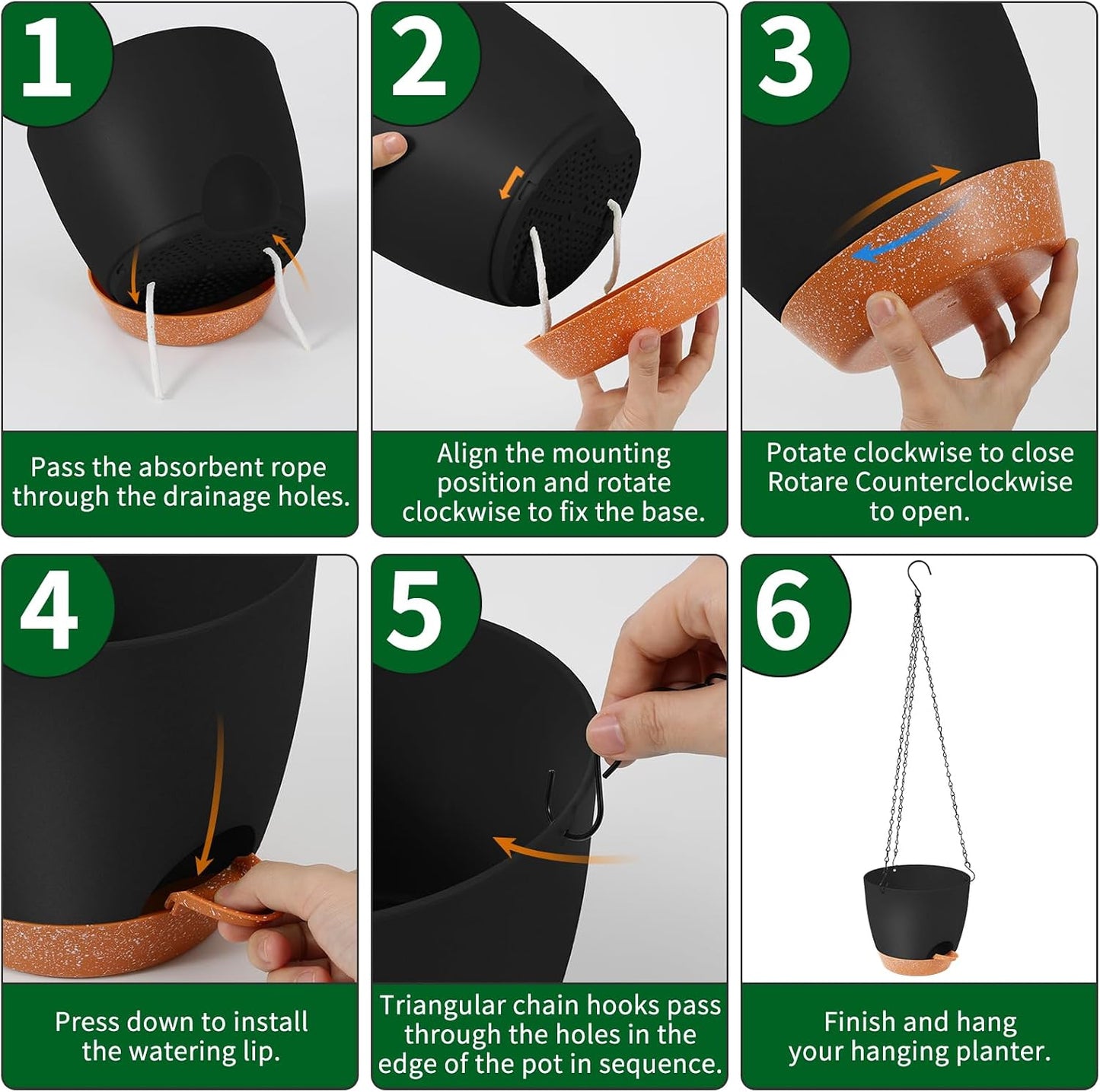 1

Pass the absorbent rope through the drainage holes.

2

Align the mounting position and rotate clockwise to fix the base.

3

Potate clockwise to close Rotare Counterclockwise to open.

4

Press down to install the watering lip.

5

Triangular chain hooks pass through the holes in the edge of the pot in sequence.

6

Finish and hang your hanging planter.