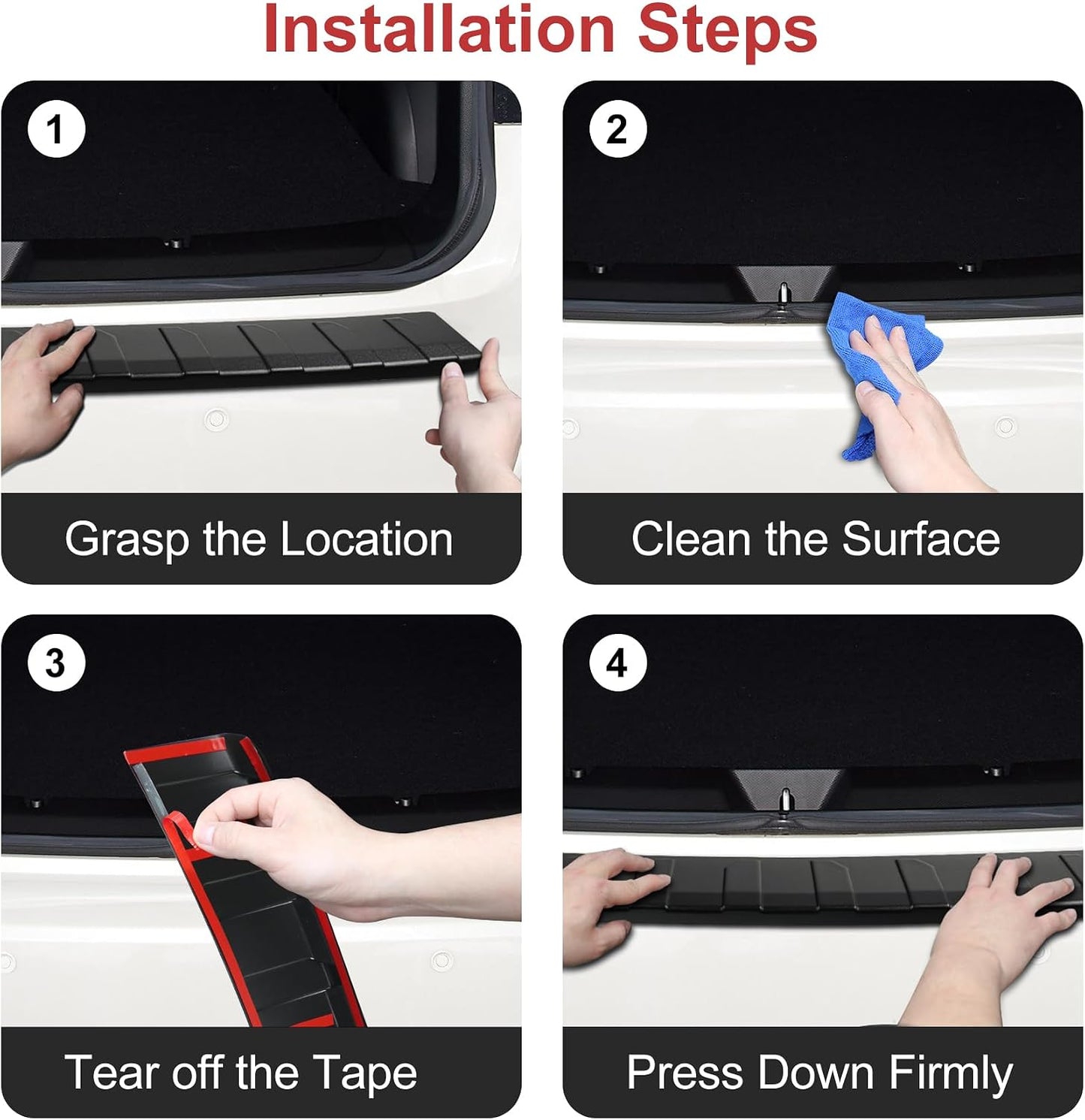 Installation Steps

1

Grasp the Location

2

Clean the Surface

3

Tear off the Tape

4

Press Down Firmly