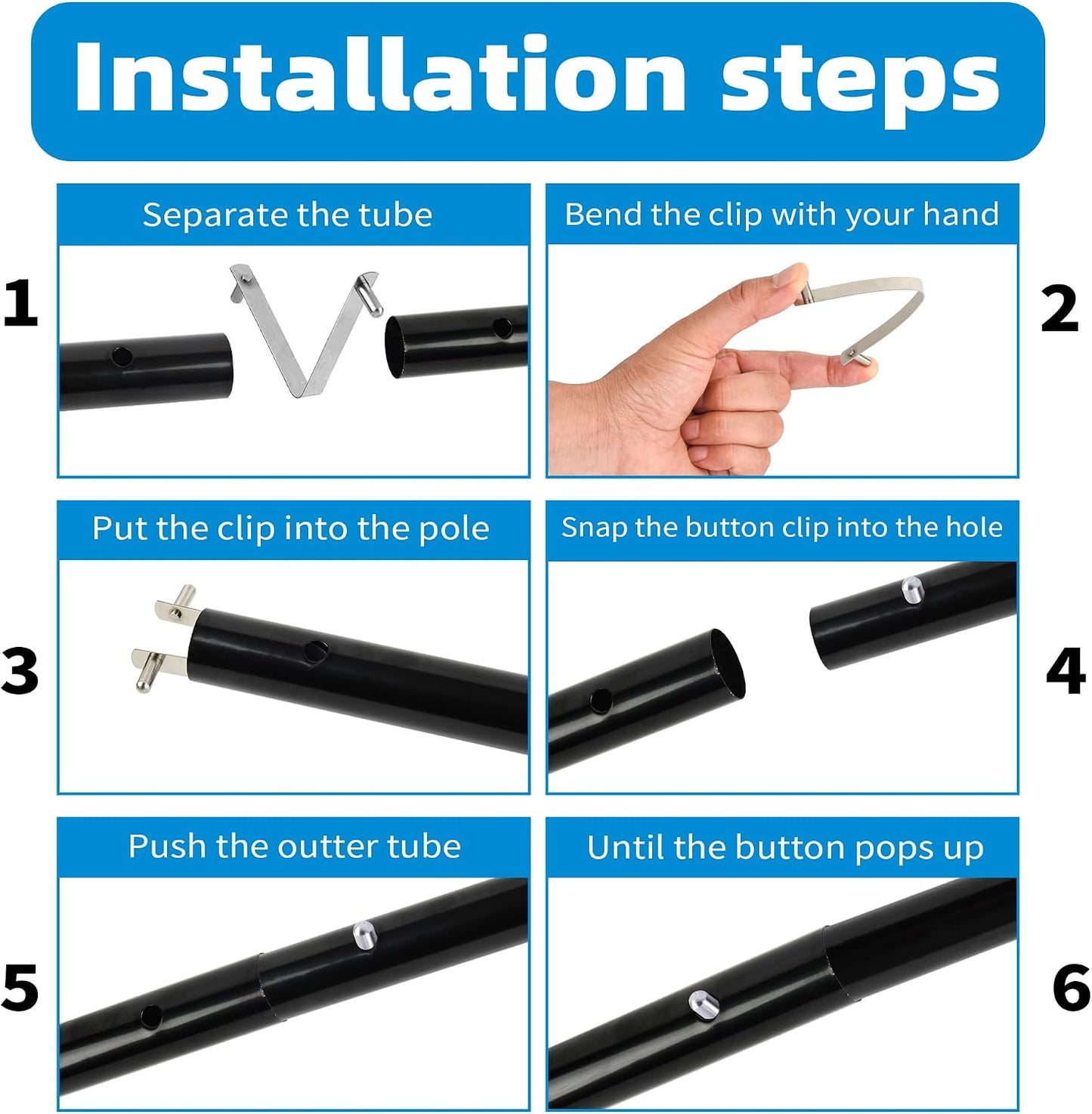 Installation steps

1
Separate the tube

Bend the clip with your hand
2

3
Put the clip into the pole

Snap the button clip into the hole
4

5
Push the outter tube

Until the button pops up
6