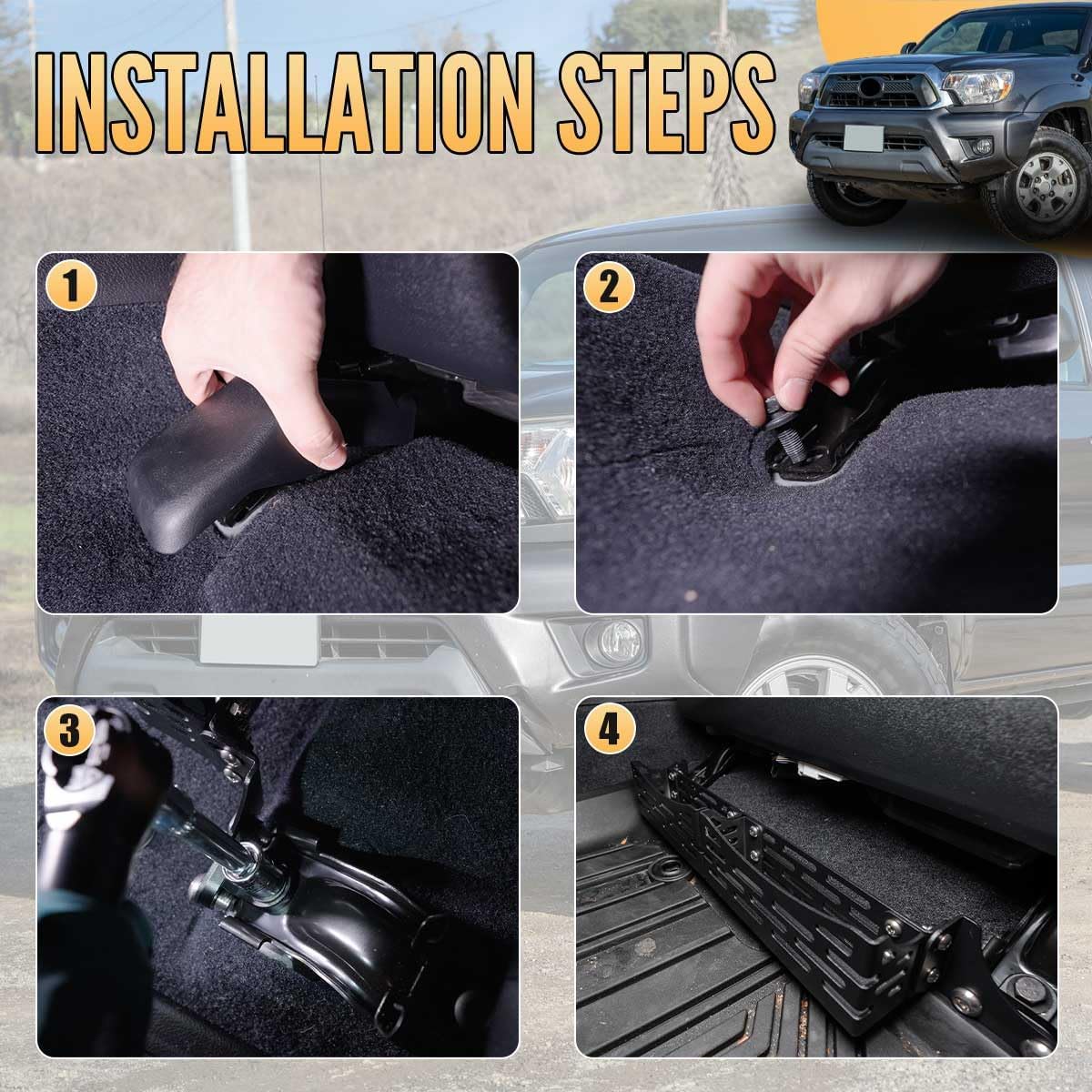 INSTALLATION STEPS

1

2

3

4