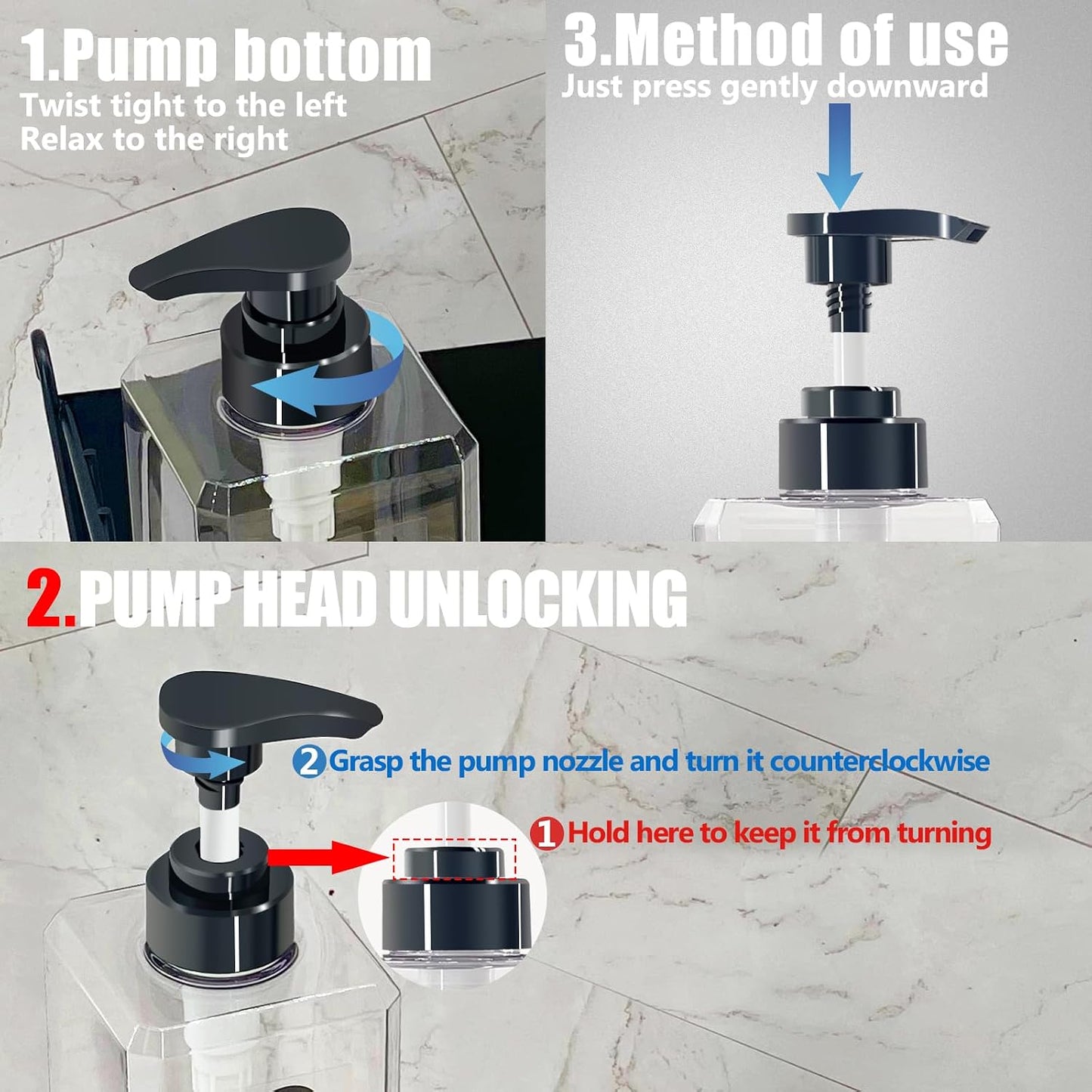 1.Pump bottom
Twist tight to the left
Relax to the right

3.Method of use
Just press gently downward

2.PUMP HEAD UNLOCKING

2 Grasp the pump nozzle and turn it counterclockwise

1 Hold here to keep it from turning