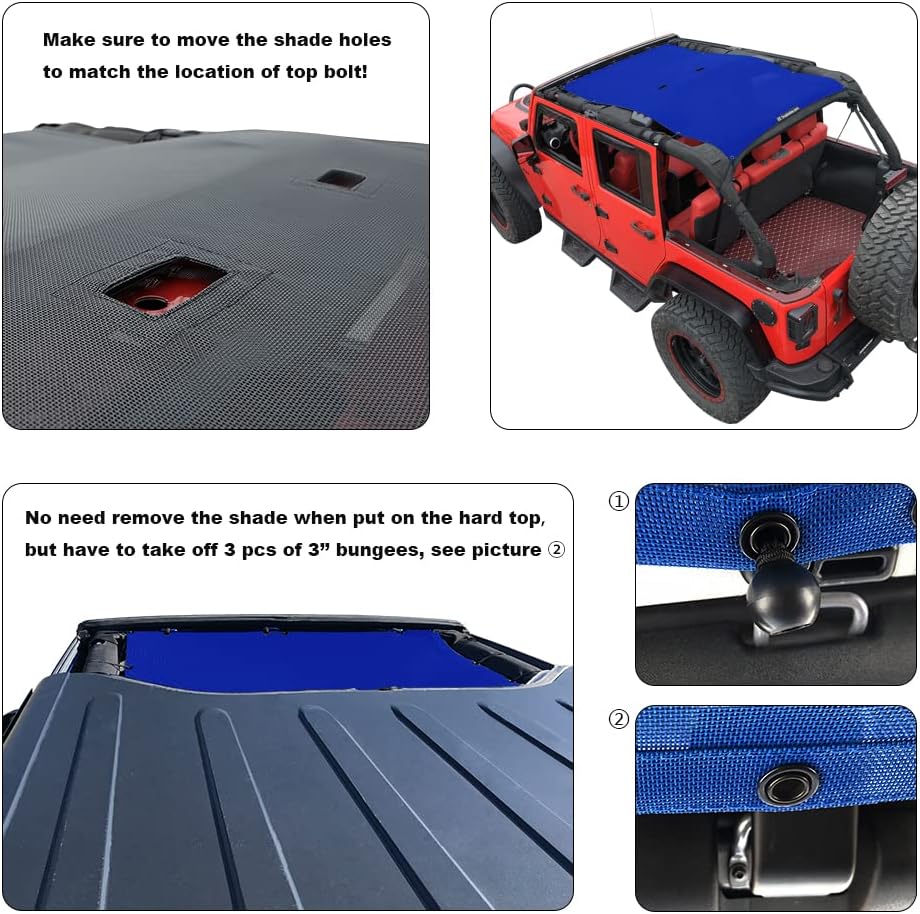 Make sure to move the shade holes to match the location of top bolt!

No need remove the shade when put on the hard top, but have to take off 3 pcs of 3” bungees, see picture ②

①

②