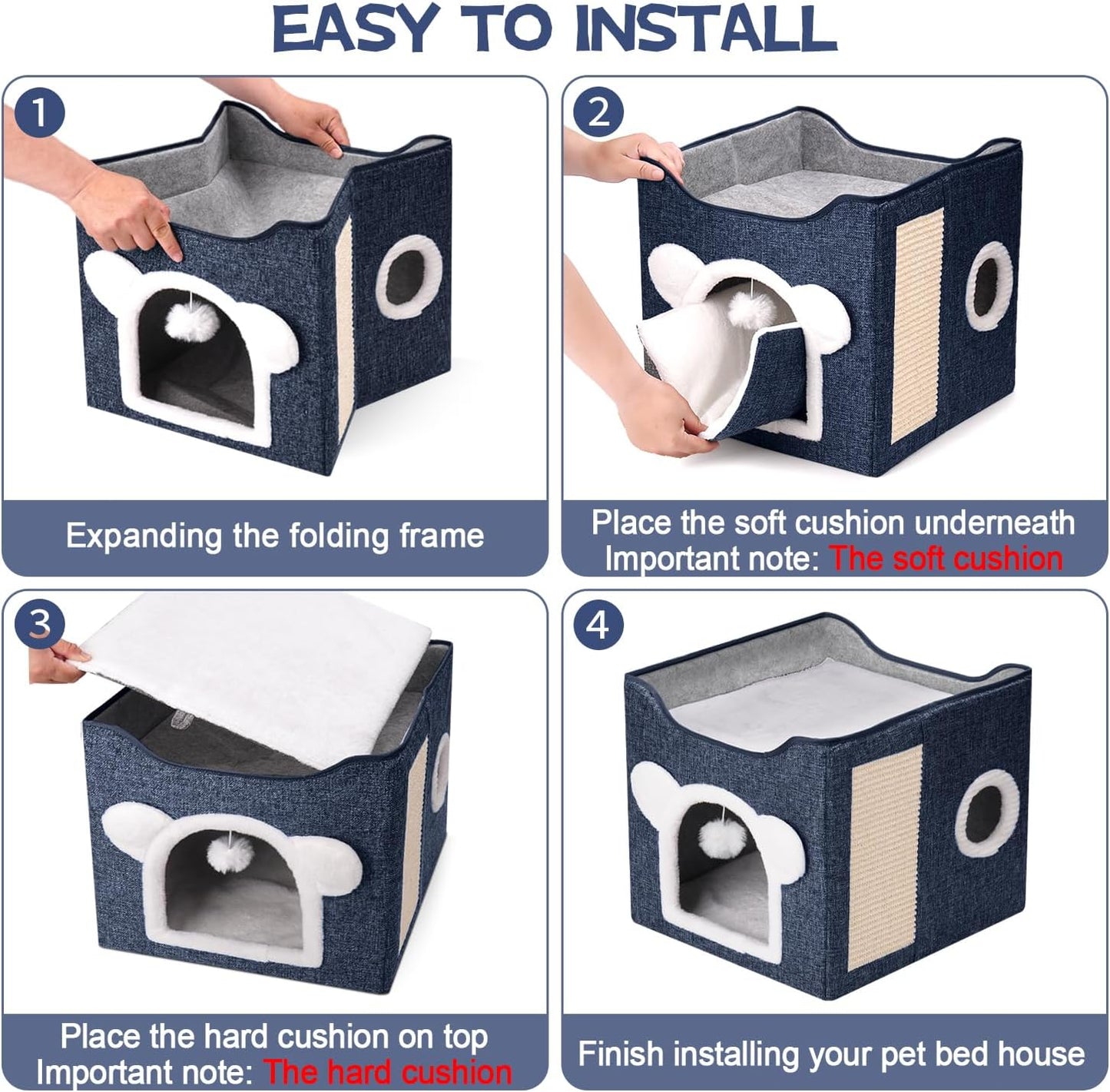 EASY TO INSTALL

1

Expanding the folding frame

2

Place the soft cushion underneath
Important note: The soft cushion

3

Place the hard cushion on top
Important note: The hard cushion

4

Finish installing your pet bed house