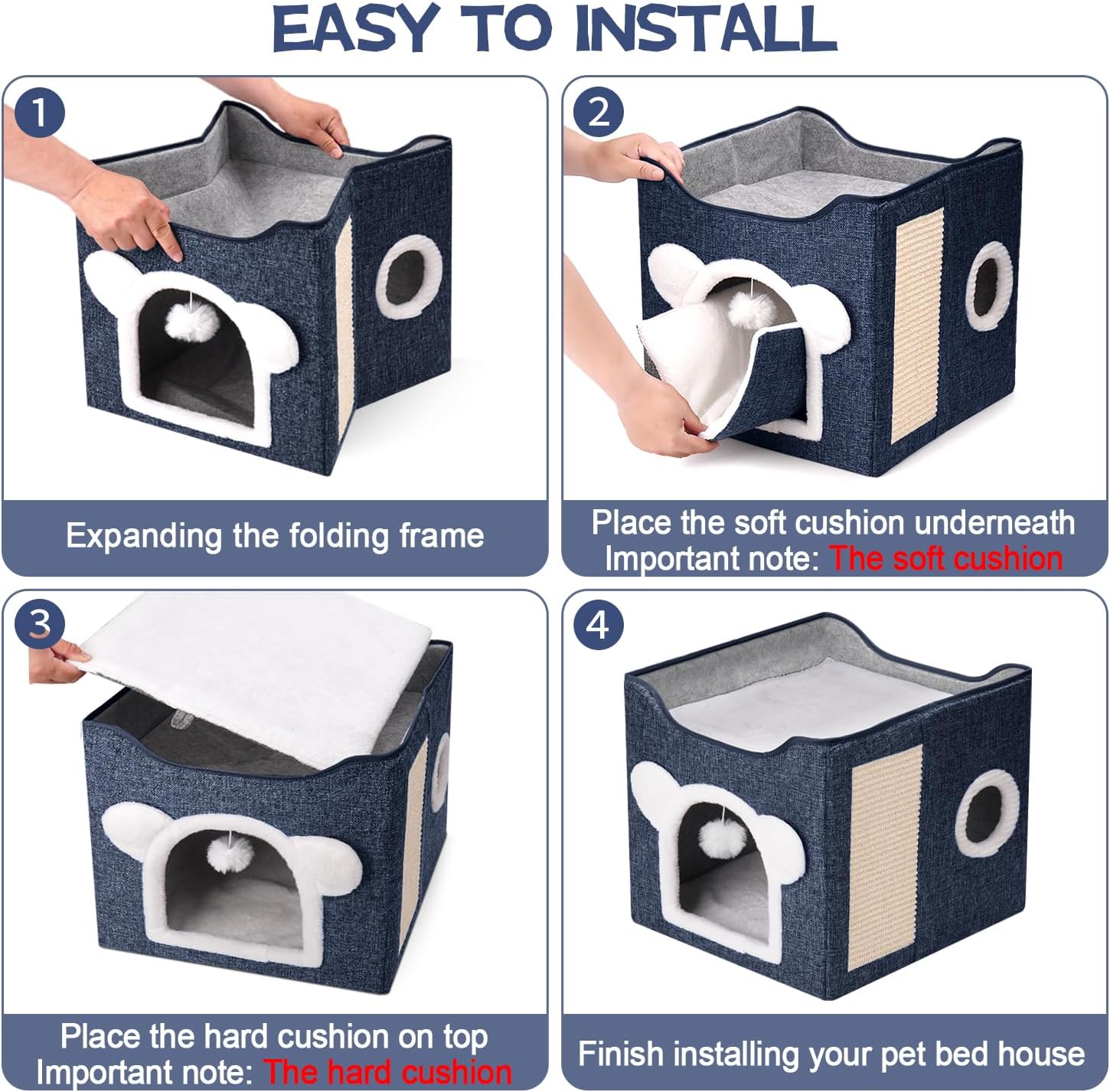 EASY TO INSTALL

1

Expanding the folding frame

2

Place the soft cushion underneath
Important note: The soft cushion

3

Place the hard cushion on top
Important note: The hard cushion

4

Finish installing your pet bed house