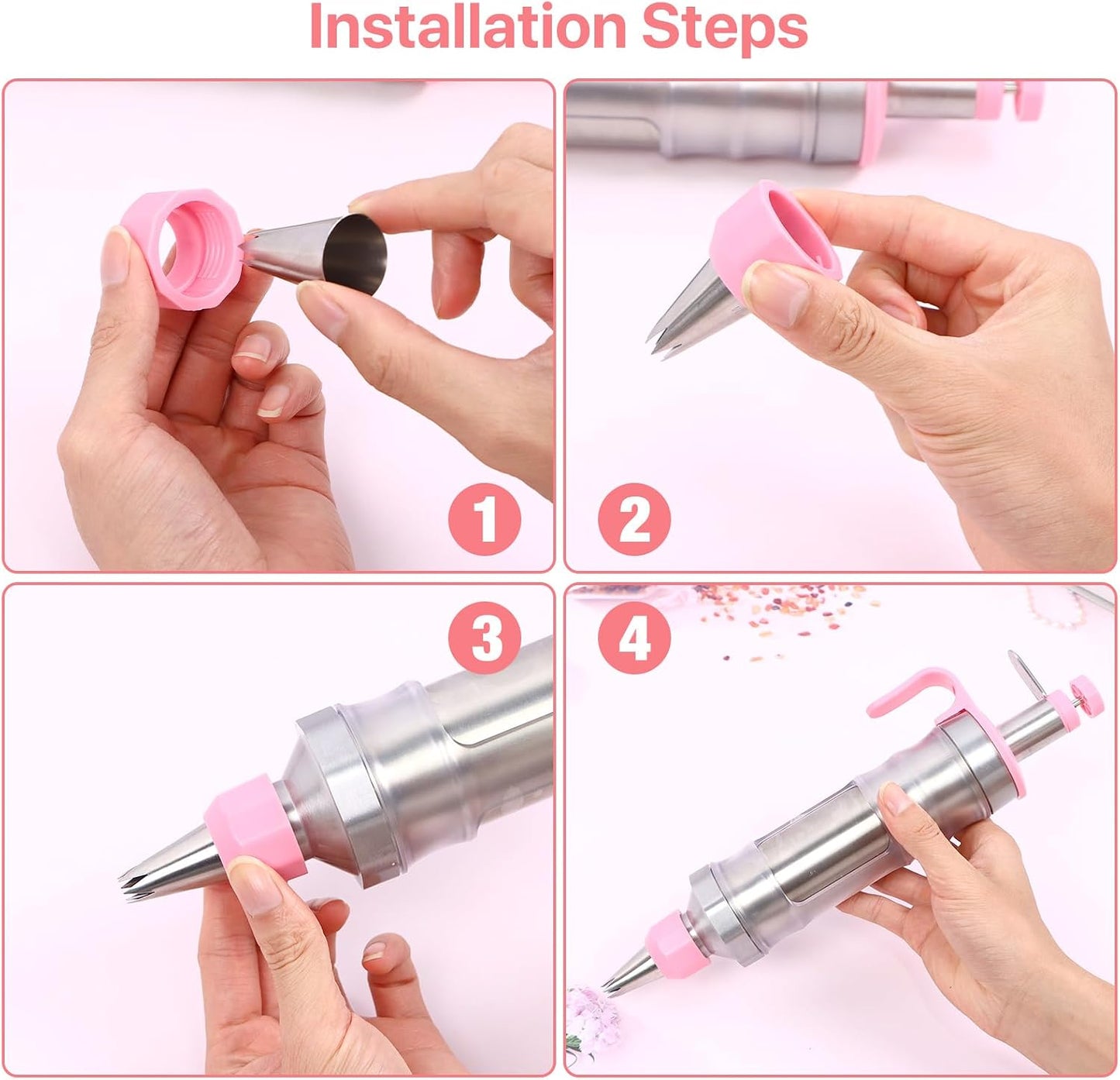 Installation Steps

1

2

3

4