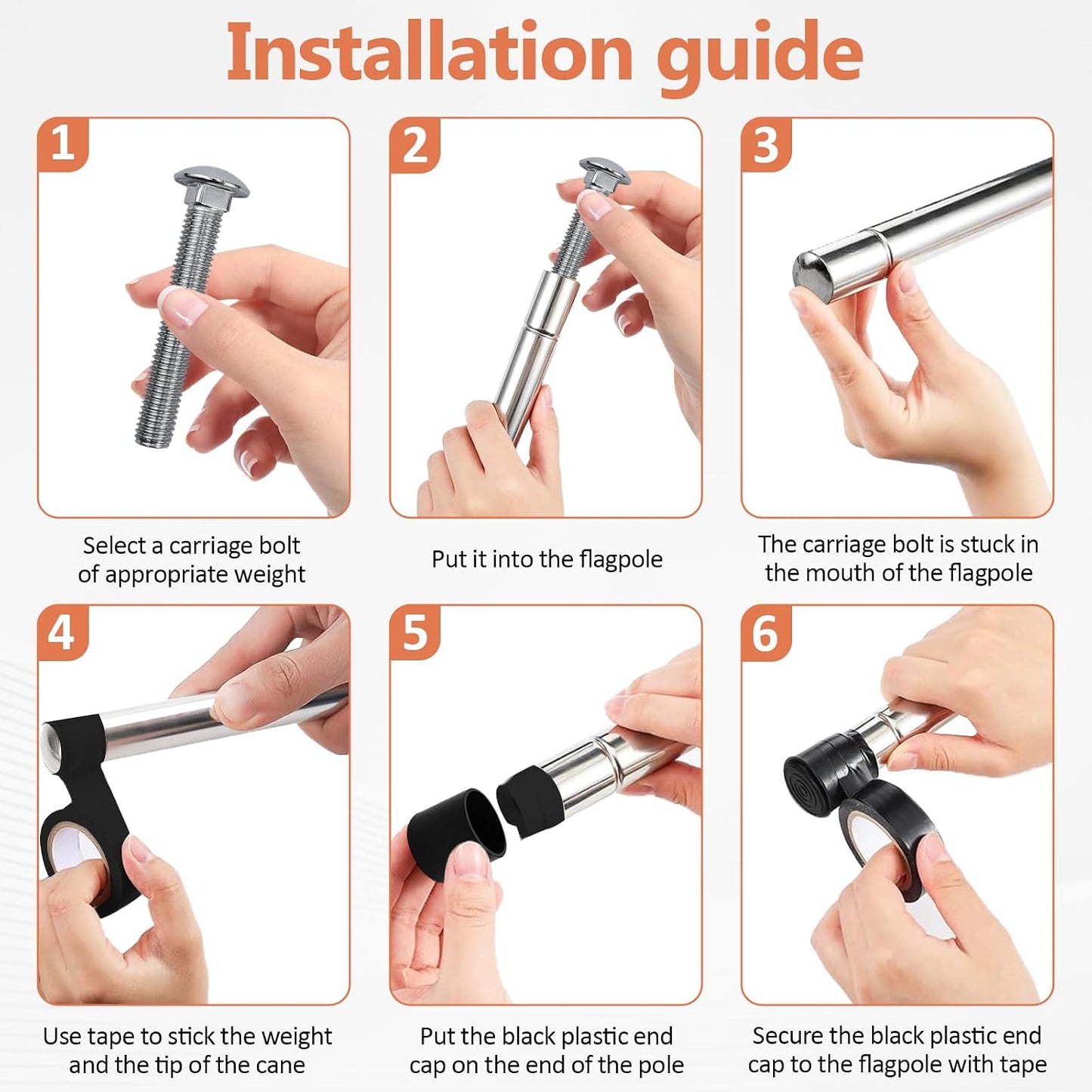 Installation guide

1

Select a carriage bolt of appropriate weight

2

Put it into the flagpole

3

The carriage bolt is stuck in the mouth of the flagpole

4

Use tape to stick the weight and the tip of the cane

5

Put the black plastic end cap on the end of the pole

6

Secure the black plastic end cap to the flagpole with tape