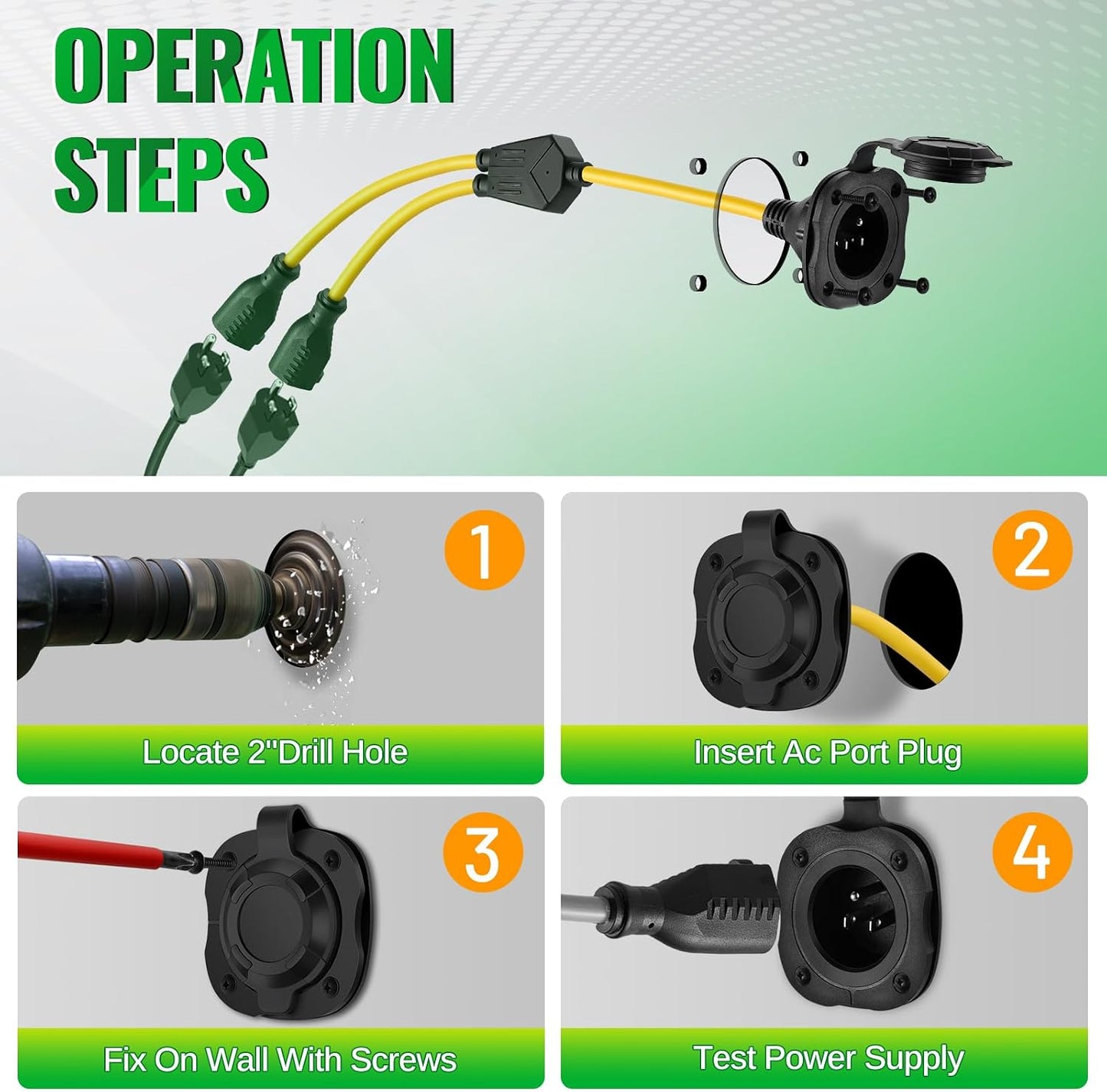 OPERATION STEPS

1

Locate 2"Drill Hole

2

Insert Ac Port Plug

3

Fix On Wall With Screws

4

Test Power Supply