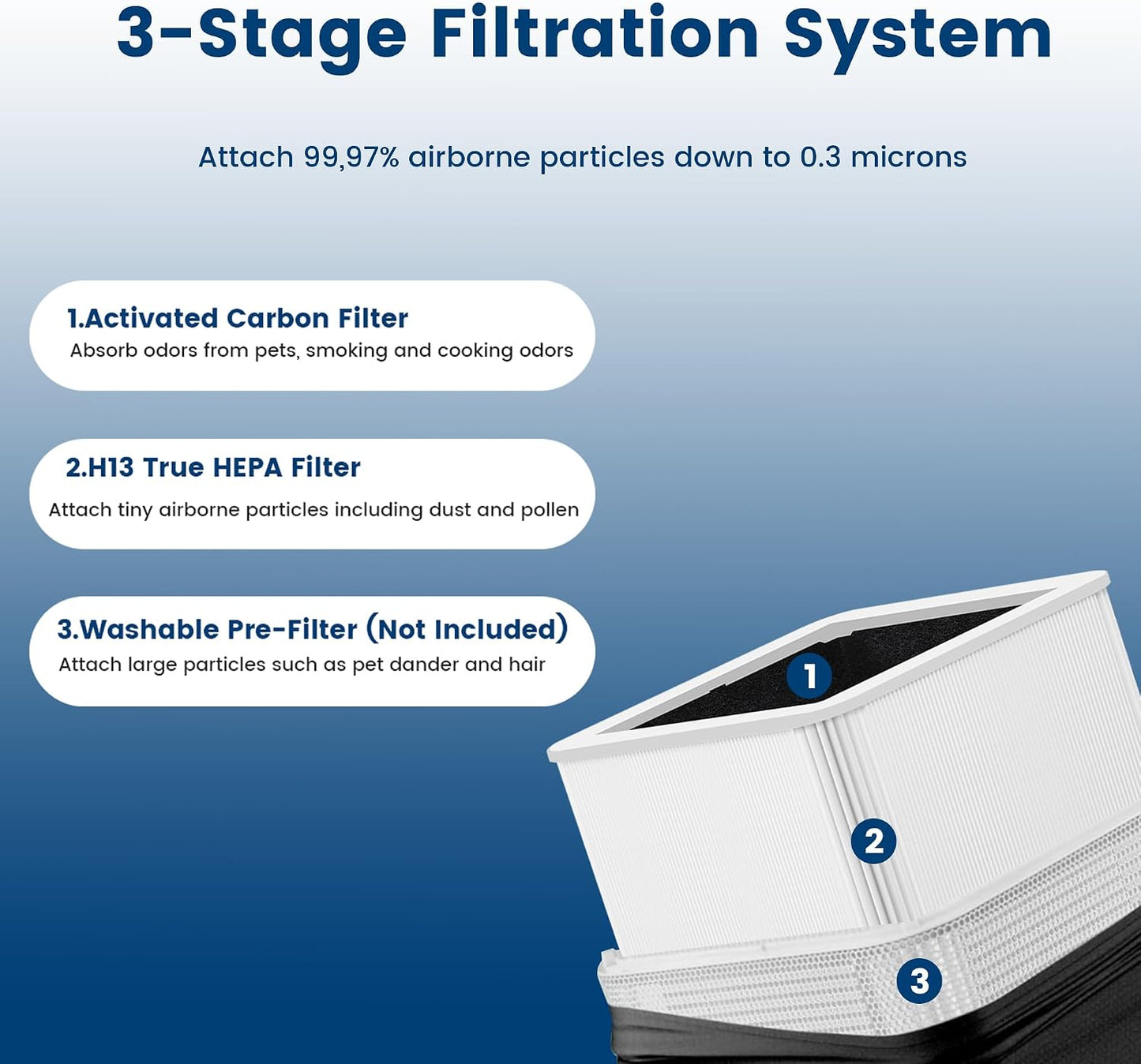 3-Stage Filtration System

Attach 99,97% airborne particles down to 0.3 microns

1.Activated Carbon Filter
Absorb odors from pets, smoking and cooking odors

2.H13 True HEPA Filter
Attach tiny airborne particles including dust and pollen

3.Washable Pre-Filter (Not Included)
Attach large particles such as pet dander and hair

1

2

3