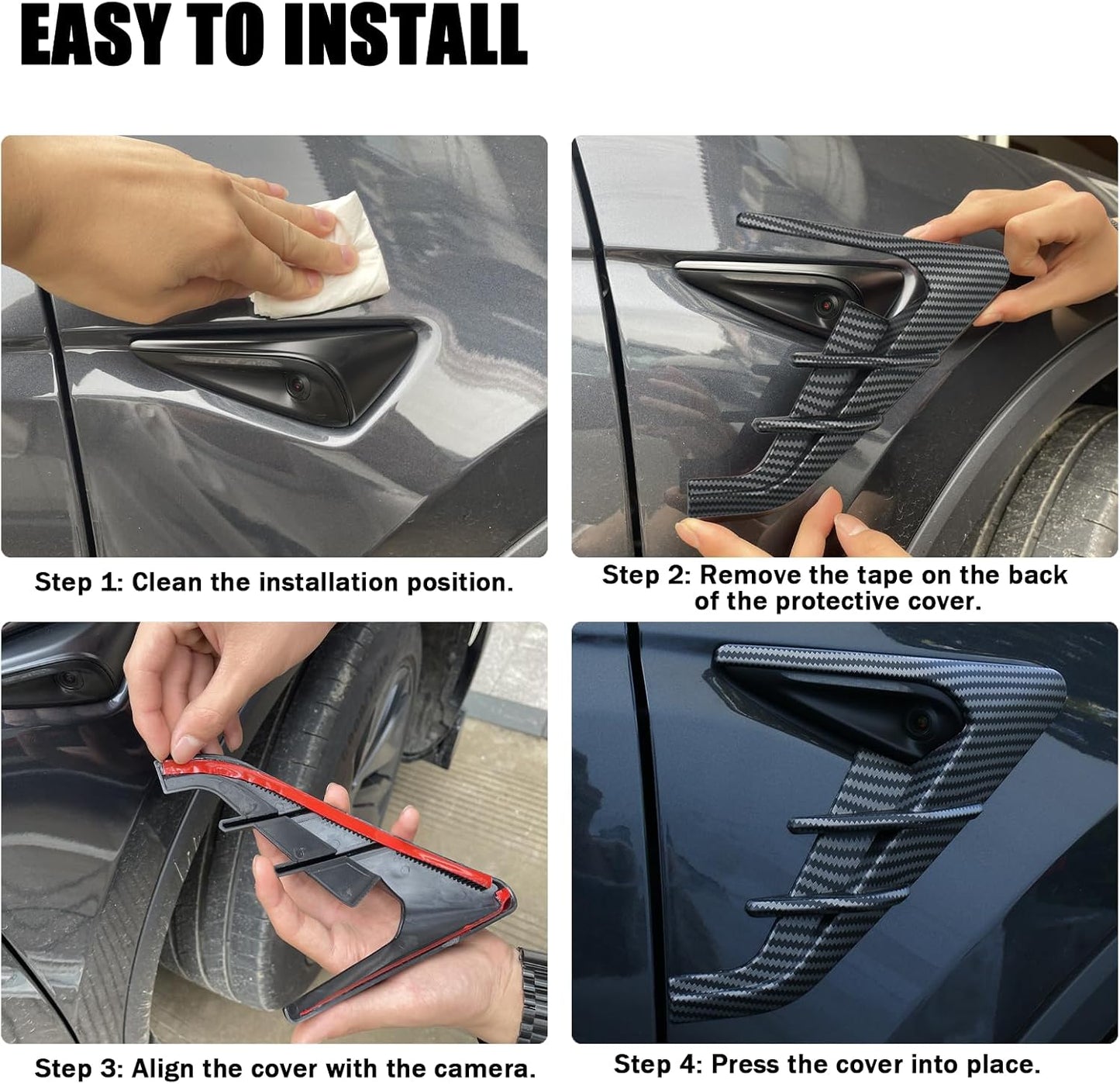 EASY TO INSTALL

Step 1: Clean the installation position.

Step 2: Remove the tape on the back of the protective cover.

Step 3: Align the cover with the camera.

Step 4: Press the cover into place.