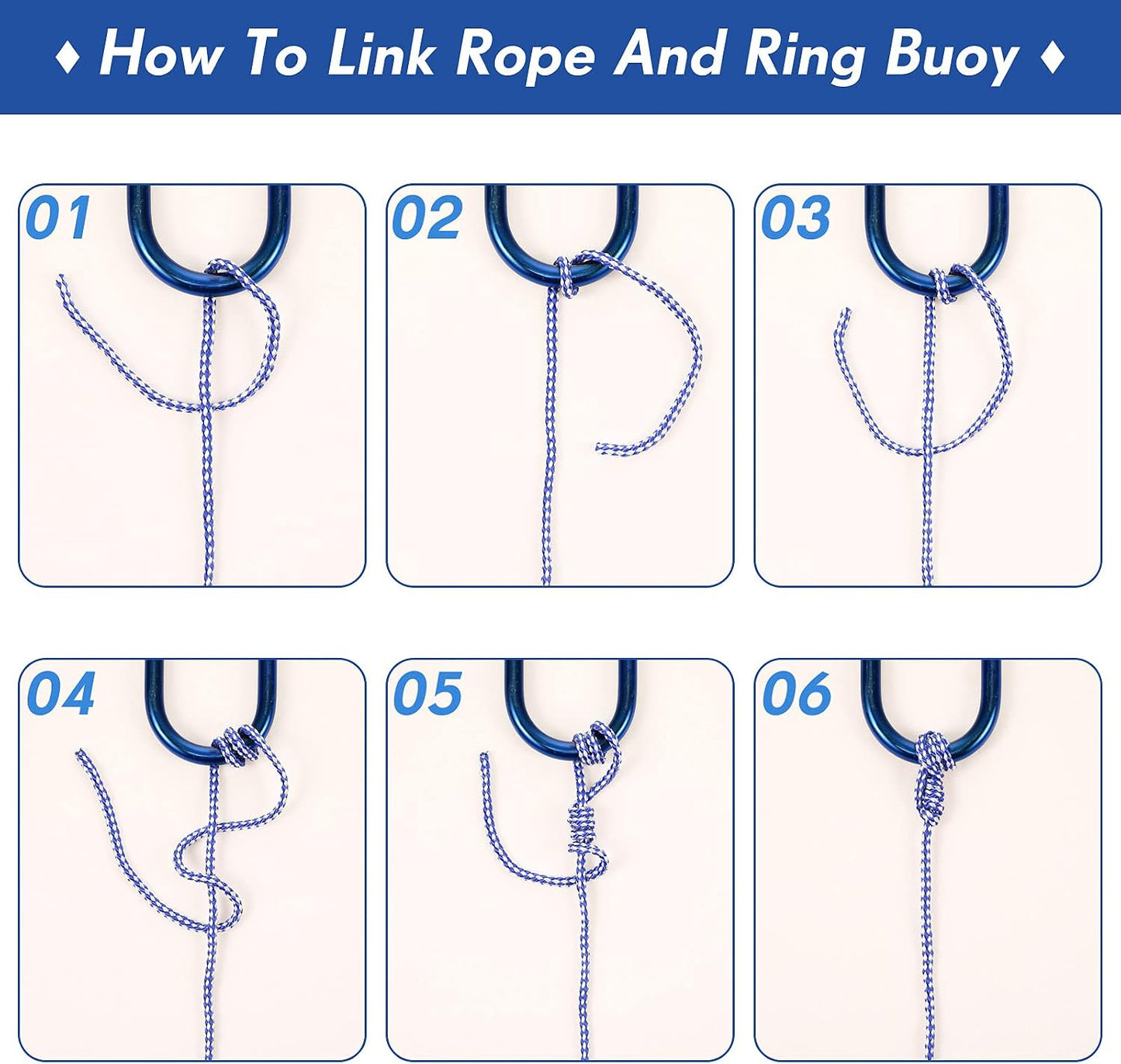 ♦ How To Link Rope And Ring Buoy ♦

01

02

03

04

05

06