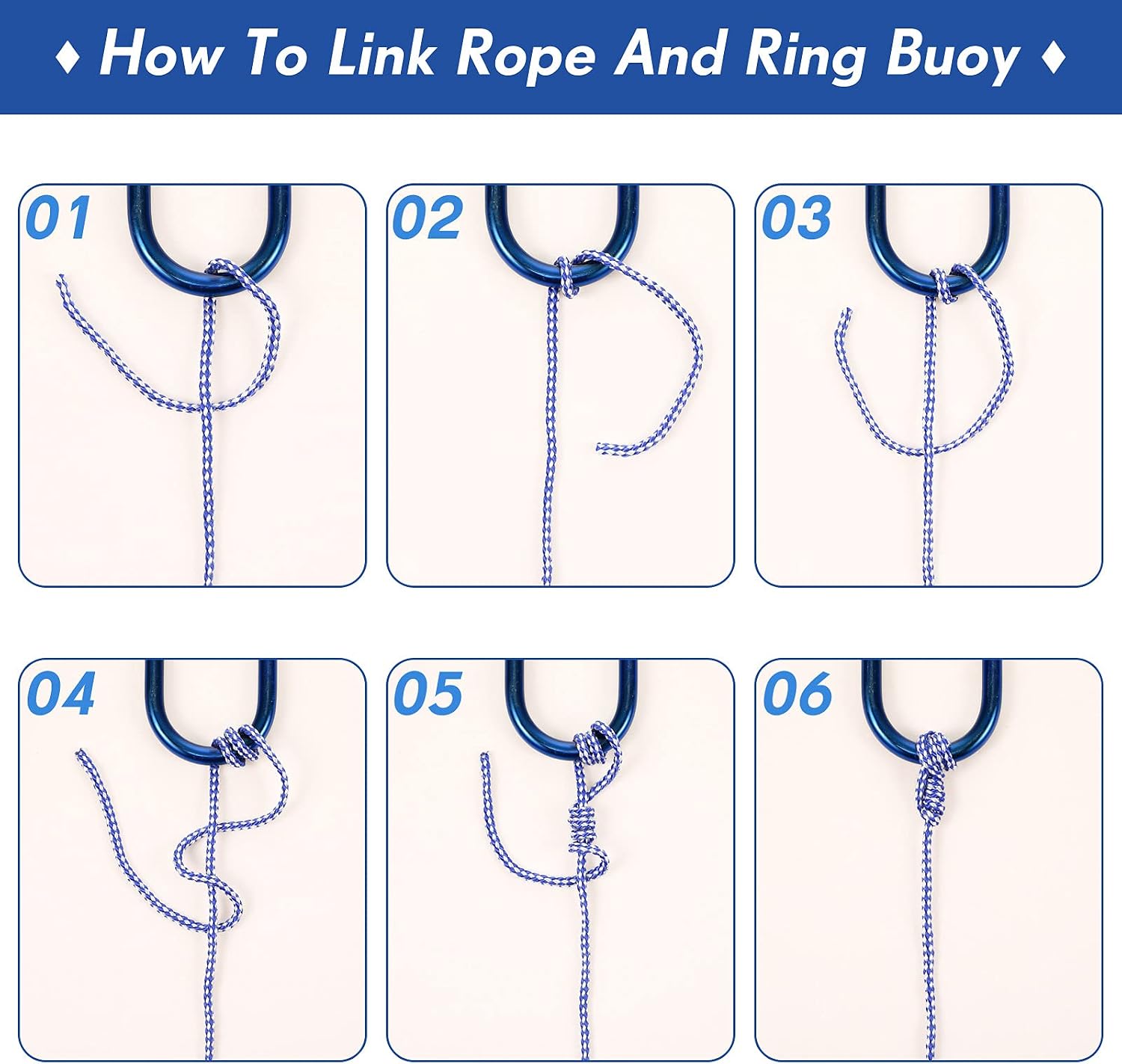 ♦ How To Link Rope And Ring Buoy ♦

01

02

03

04

05

06