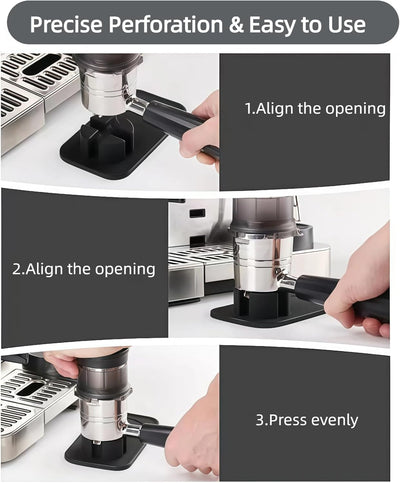 Precise Perforation & Easy to Use

1.Align the opening

2.Align the opening

3.Press evenly