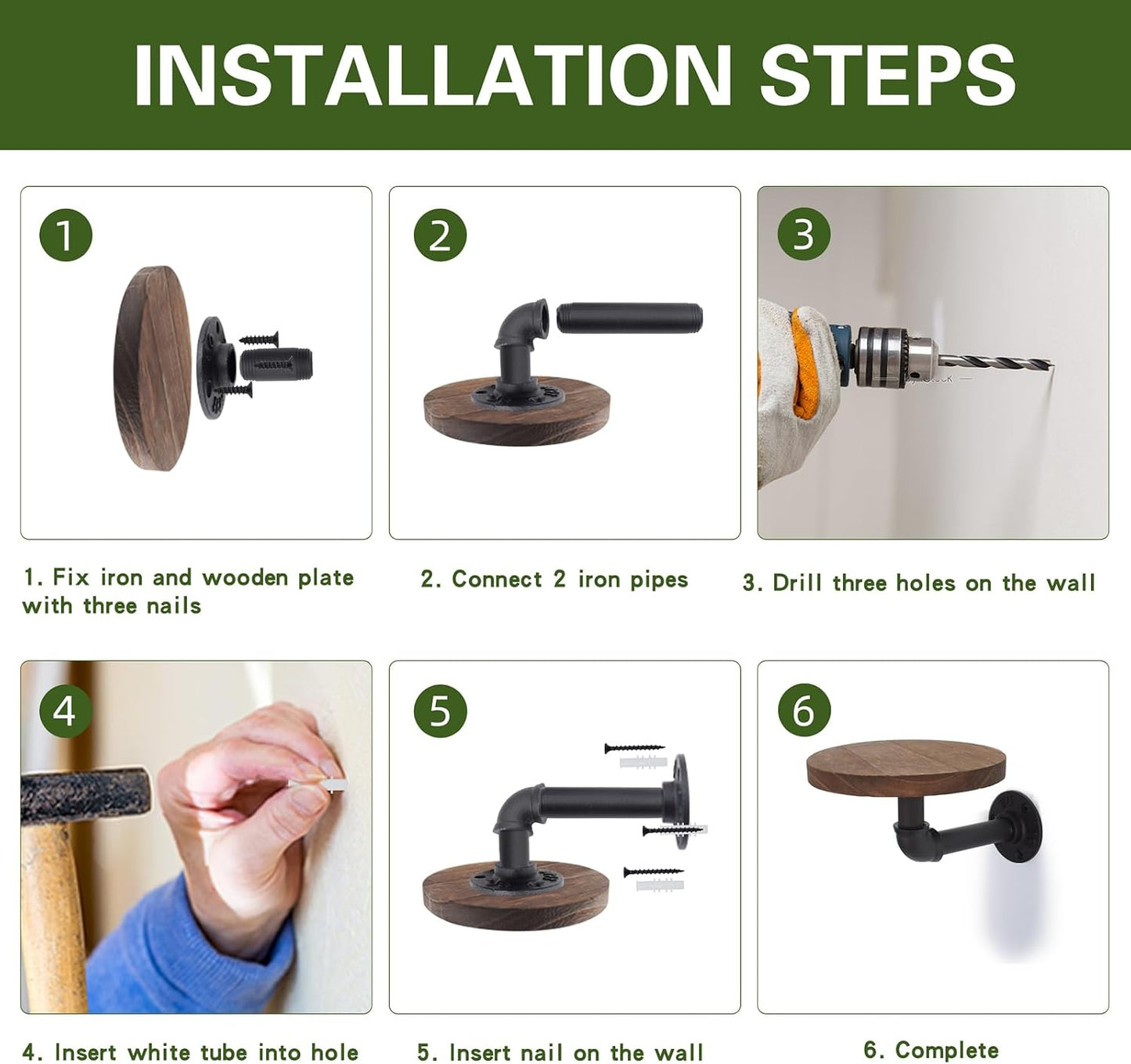 INSTALLATION STEPS

1

2

3

1. Fix iron and wooden plate with three nails

2. Connect 2 iron pipes

3. Drill three holes on the wall

4

5

6

4. Insert white tube into hole

5. Insert nail on the wall

6. Complete