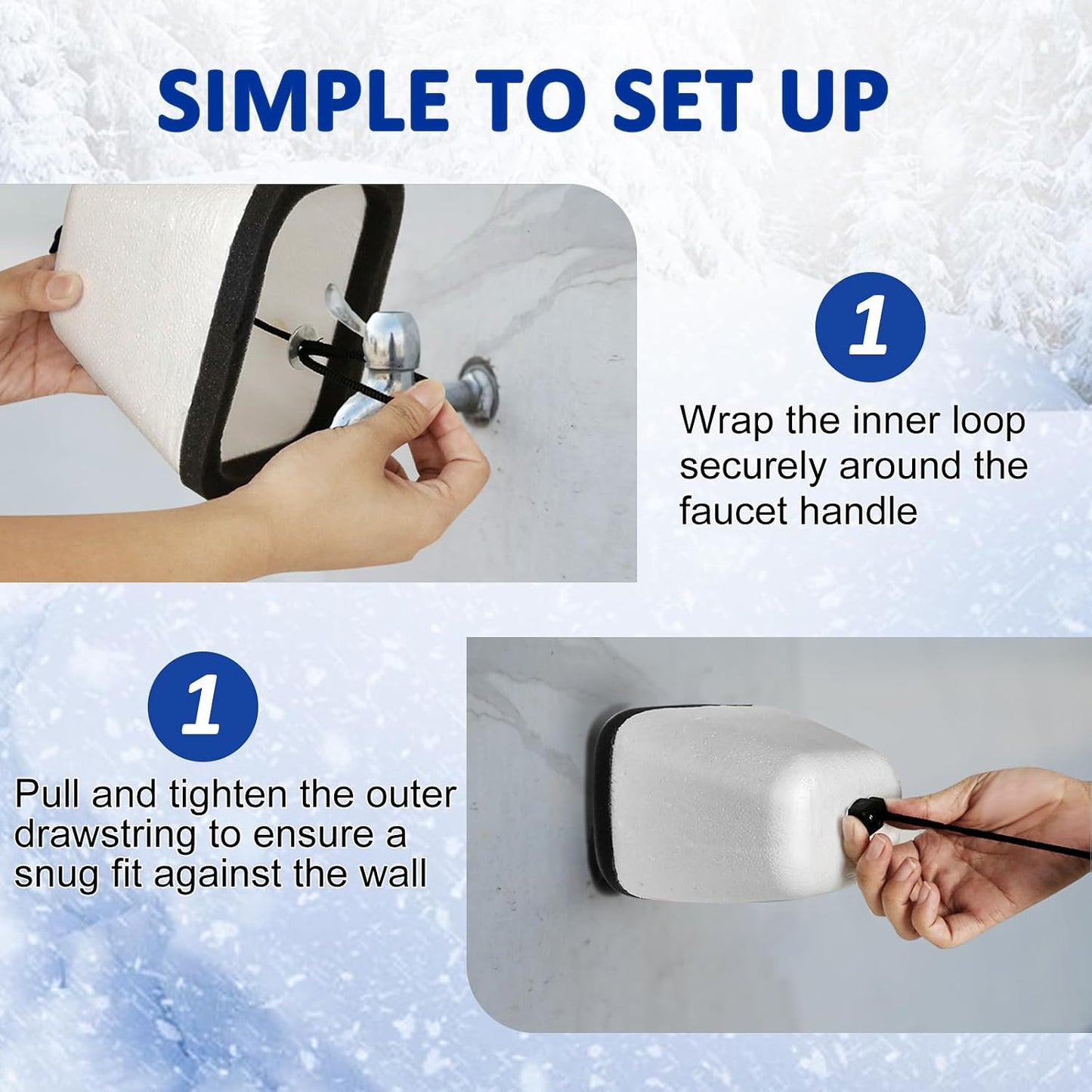 SIMPLE TO SET UP

1

Wrap the inner loop securely around the faucet handle

1

Pull and tighten the outer drawstring to ensure a snug fit against the wall