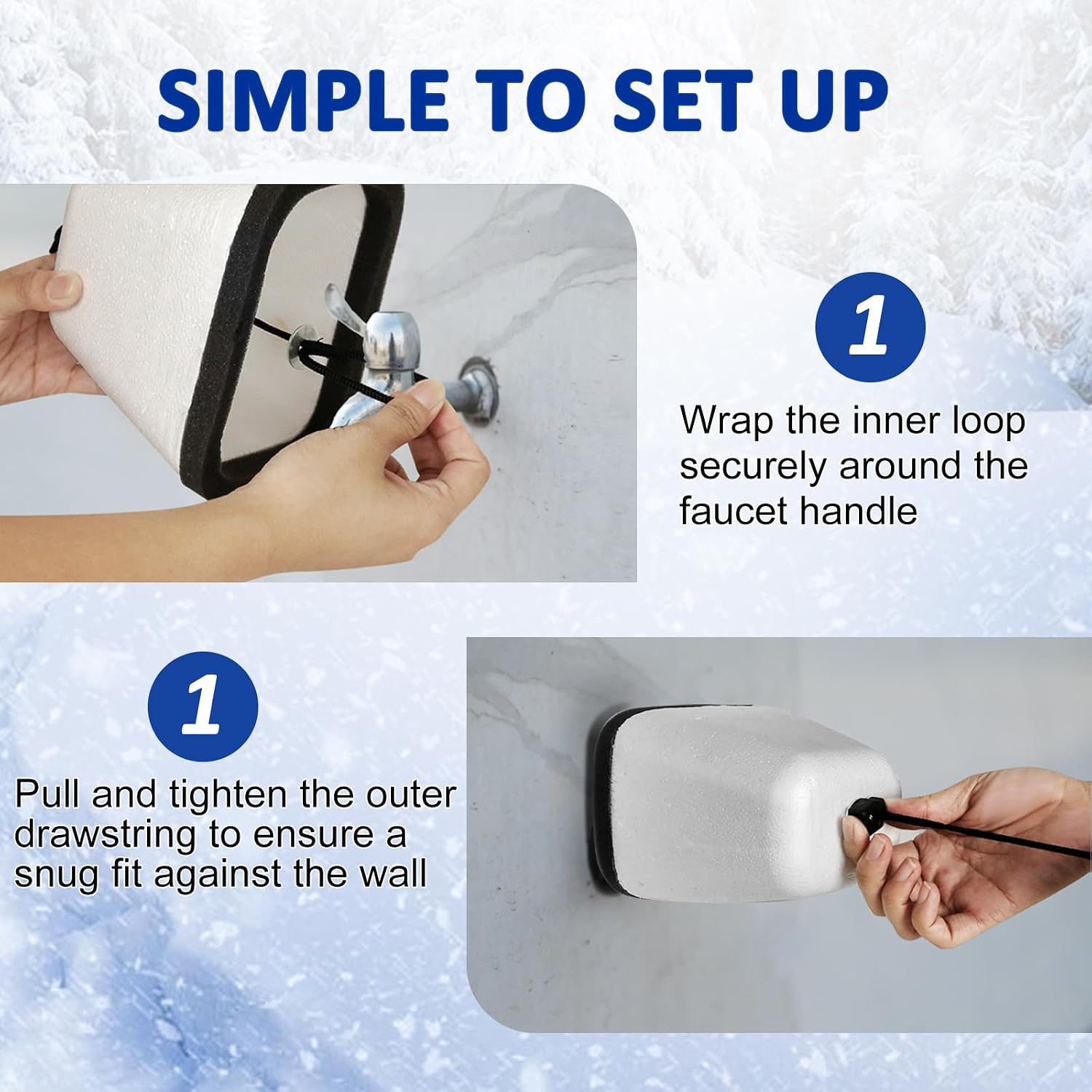 SIMPLE TO SET UP

1

Wrap the inner loop securely around the faucet handle

1

Pull and tighten the outer drawstring to ensure a snug fit against the wall