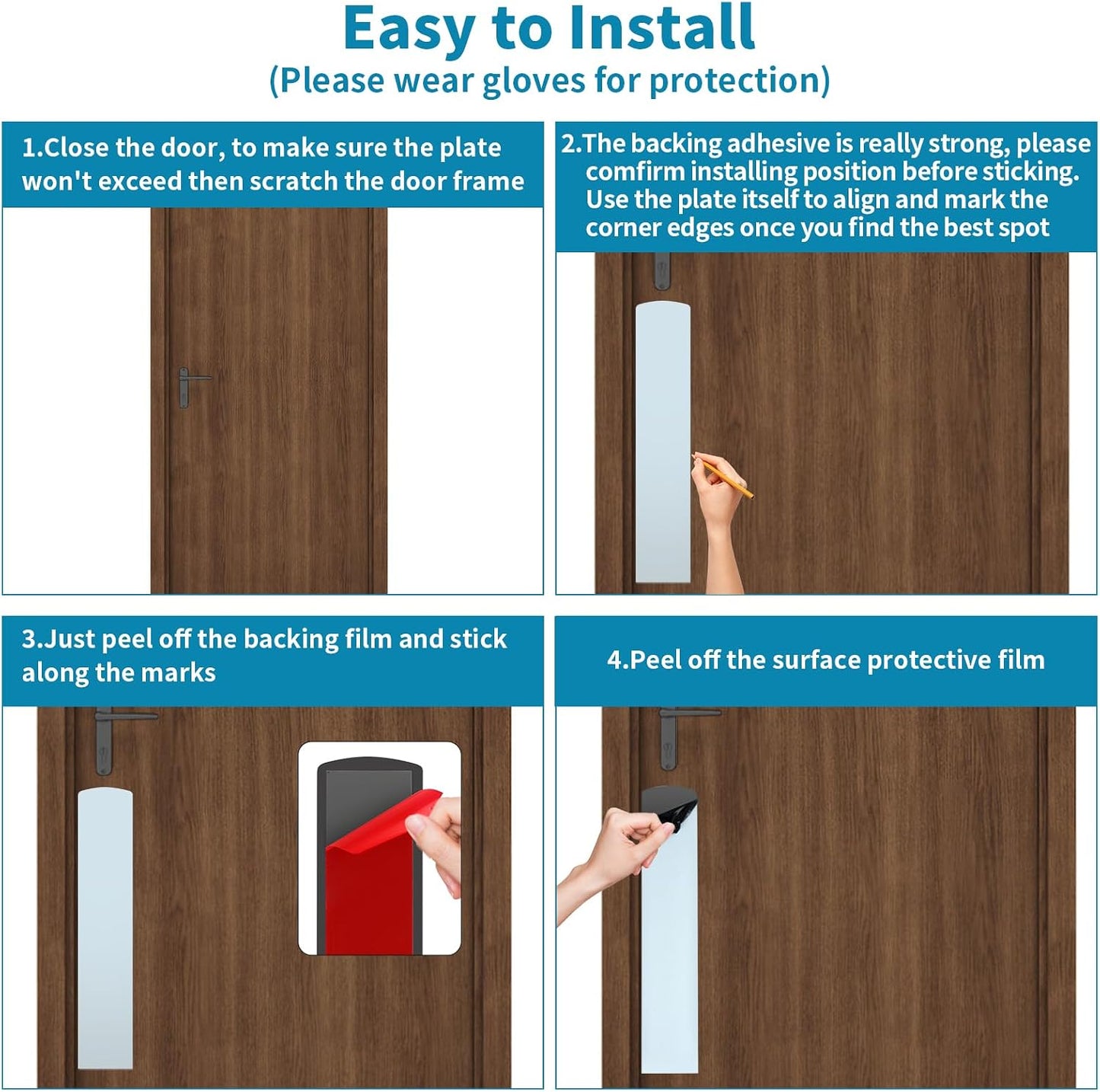 Easy to Install
(Please wear gloves for protection)

1.Close the door, to make sure the plate won't exceed then scratch the door frame

2.The backing adhesive is really strong, please comfirm installing position before sticking. Use the plate itself to align and mark the corner edges once you find the best spot

3.Just peel off the backing film and stick along the marks

4.Peel off the surface protective film