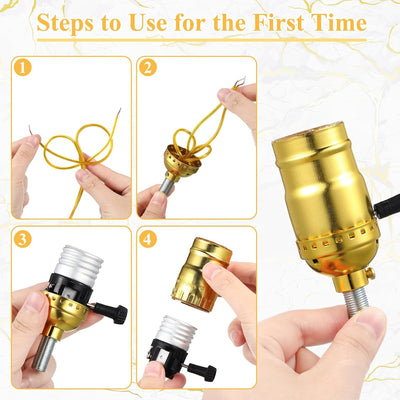 Steps to Use for the First Time

1

2

3

4