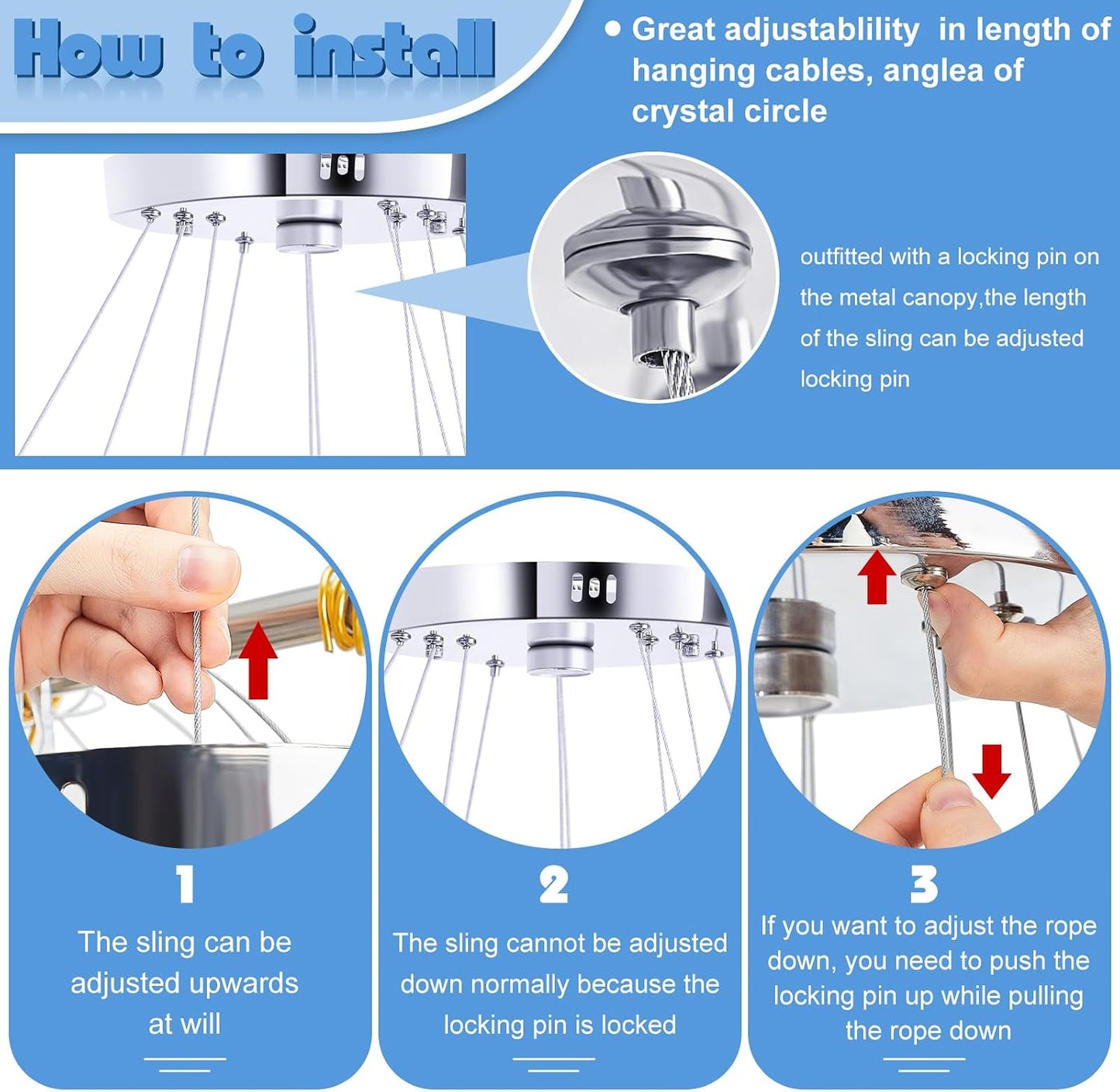 How to install

• Great adjustablility in length of hanging cables, anglea of crystal circle

outfitted with a locking pin on the metal canopy,the length of the sling can be adjusted locking pin

1
The sling can be adjusted upwards at will

2
The sling cannot be adjusted down normally because the locking pin is locked

3
If you want to adjust the rope down, you need to push the locking pin up while pulling the rope down