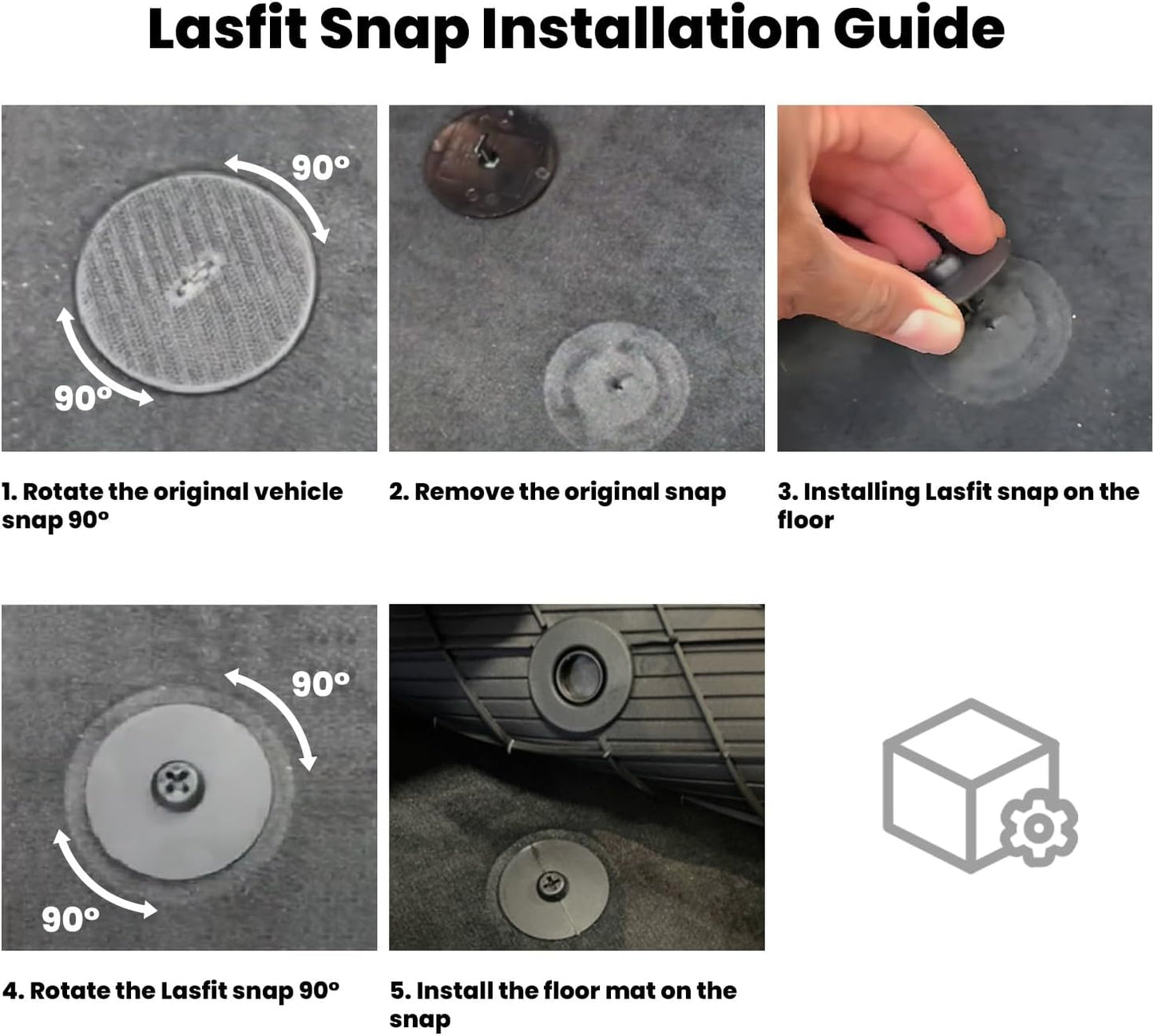 Lasfit Snap Installation Guide

90°

90°

1. Rotate the original vehicle snap 90°

2. Remove the original snap

3. Installing Lasfit snap on the floor

90°

90°

4. Rotate the Lasfit snap 90°

5. Install the floor mat on the snap