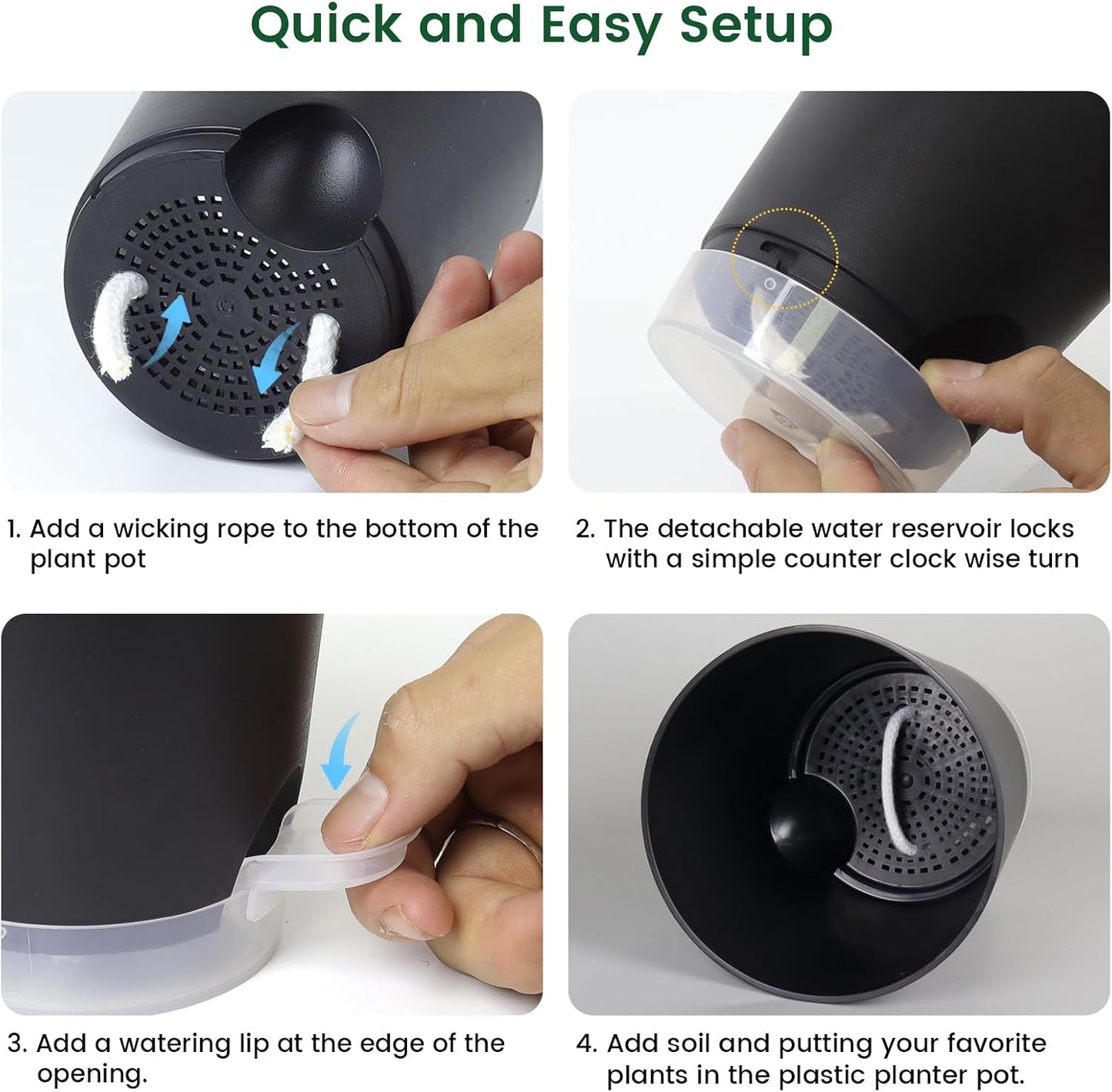 Quick and Easy Setup

1. Add a wicking rope to the bottom of the plant pot

2. The detachable water reservoir locks with a simple counter clock wise turn

3. Add a watering lip at the edge of the opening.

4. Add soil and putting your favorite plants in the plastic planter pot.