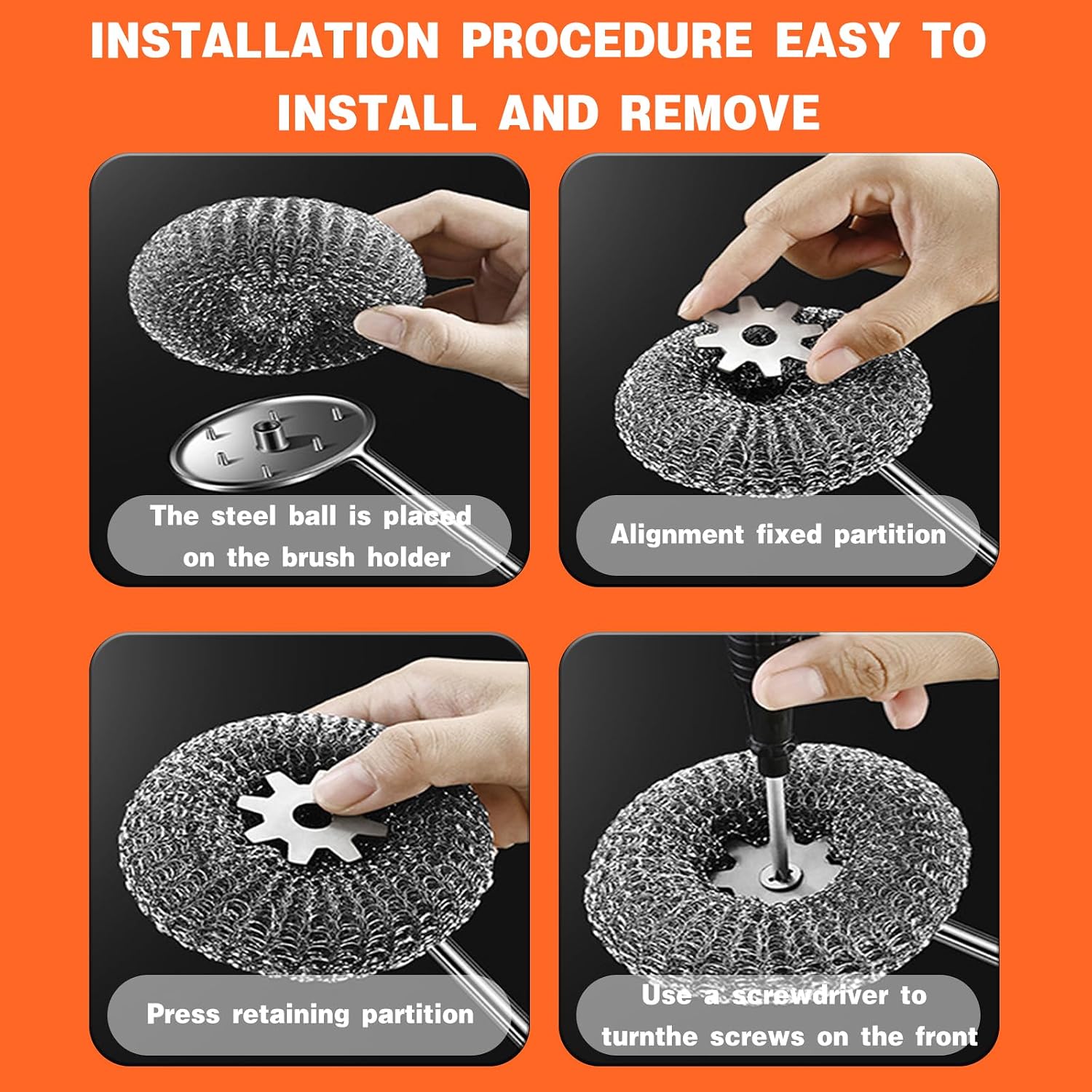 INSTALLATION PROCEDURE EASY TO INSTALL AND REMOVE

The steel ball is placed on the brush holder

Alignment fixed partition

Press retaining partition

Use a screwdriver to turnthe screws on the front