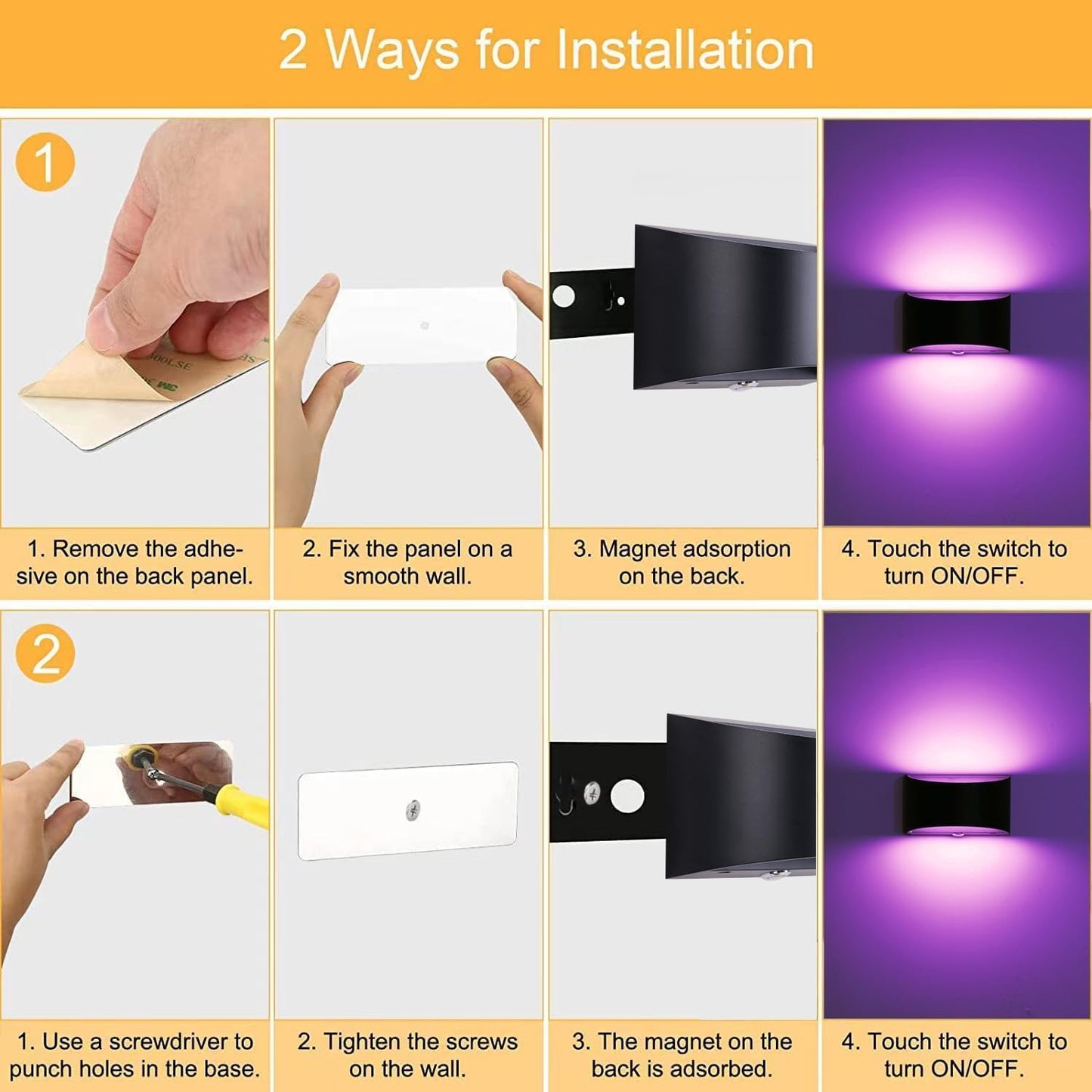 2 Ways for Installation

1

3M 300LSE

1. Remove the adhesive on the back panel.

2. Fix the panel on a smooth wall.

3. Magnet adsorption on the back.

4. Touch the switch to turn ON/OFF.

2

1. Use a screwdriver to punch holes in the base.

2. Tighten the screws on the wall.

3. The magnet on the back is adsorbed.

4. Touch the switch to turn ON/OFF.