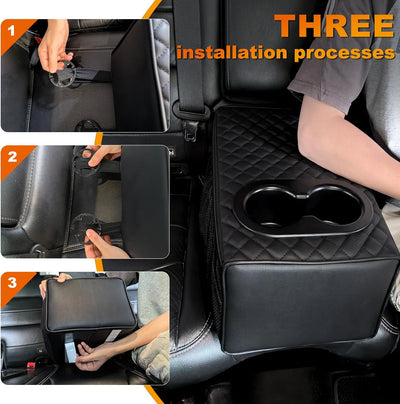 THREE
installation processes

1

2

3