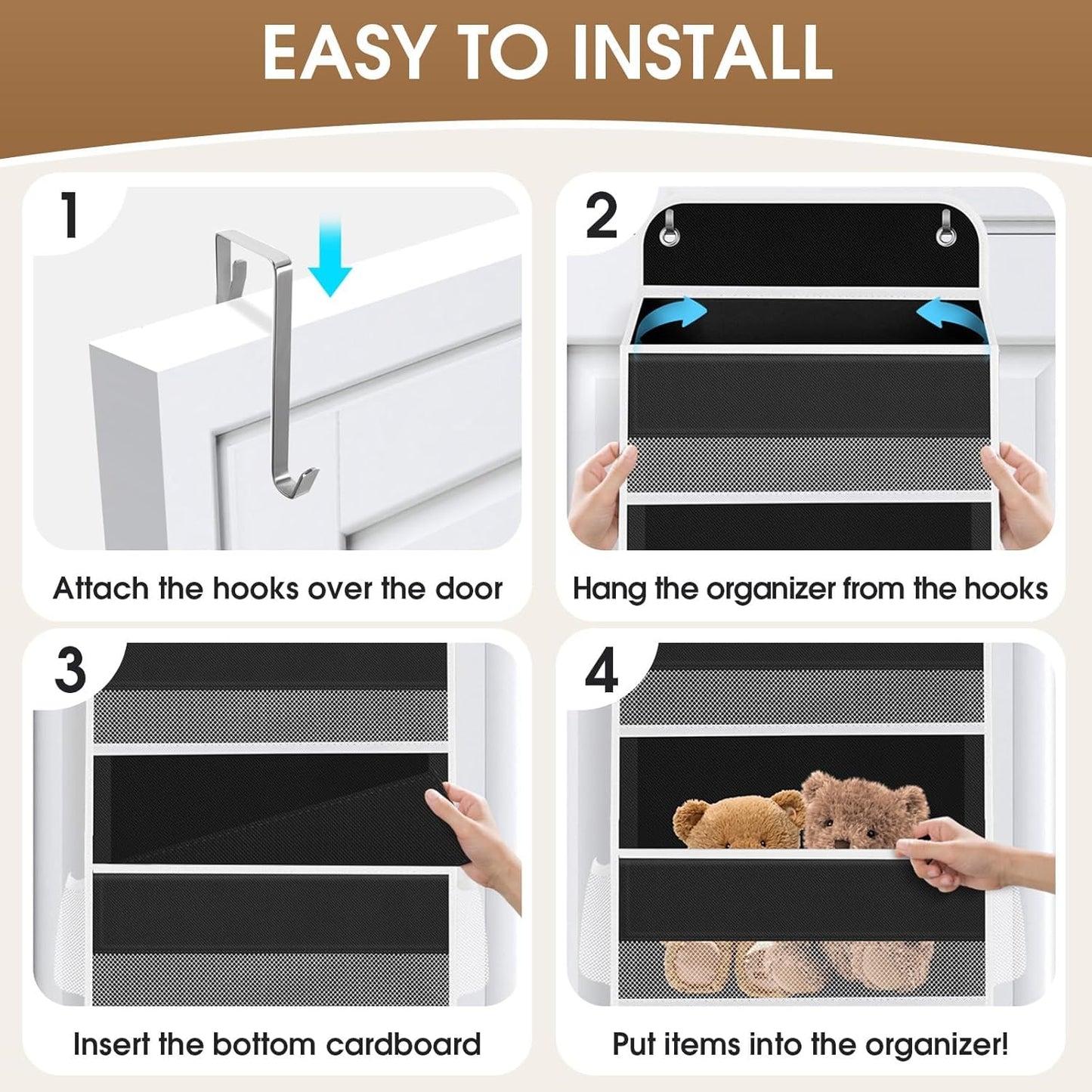 EASY TO INSTALL

1

Attach the hooks over the door

2

Hang the organizer from the hooks

3

Insert the bottom cardboard

4

Put items into the organizer!