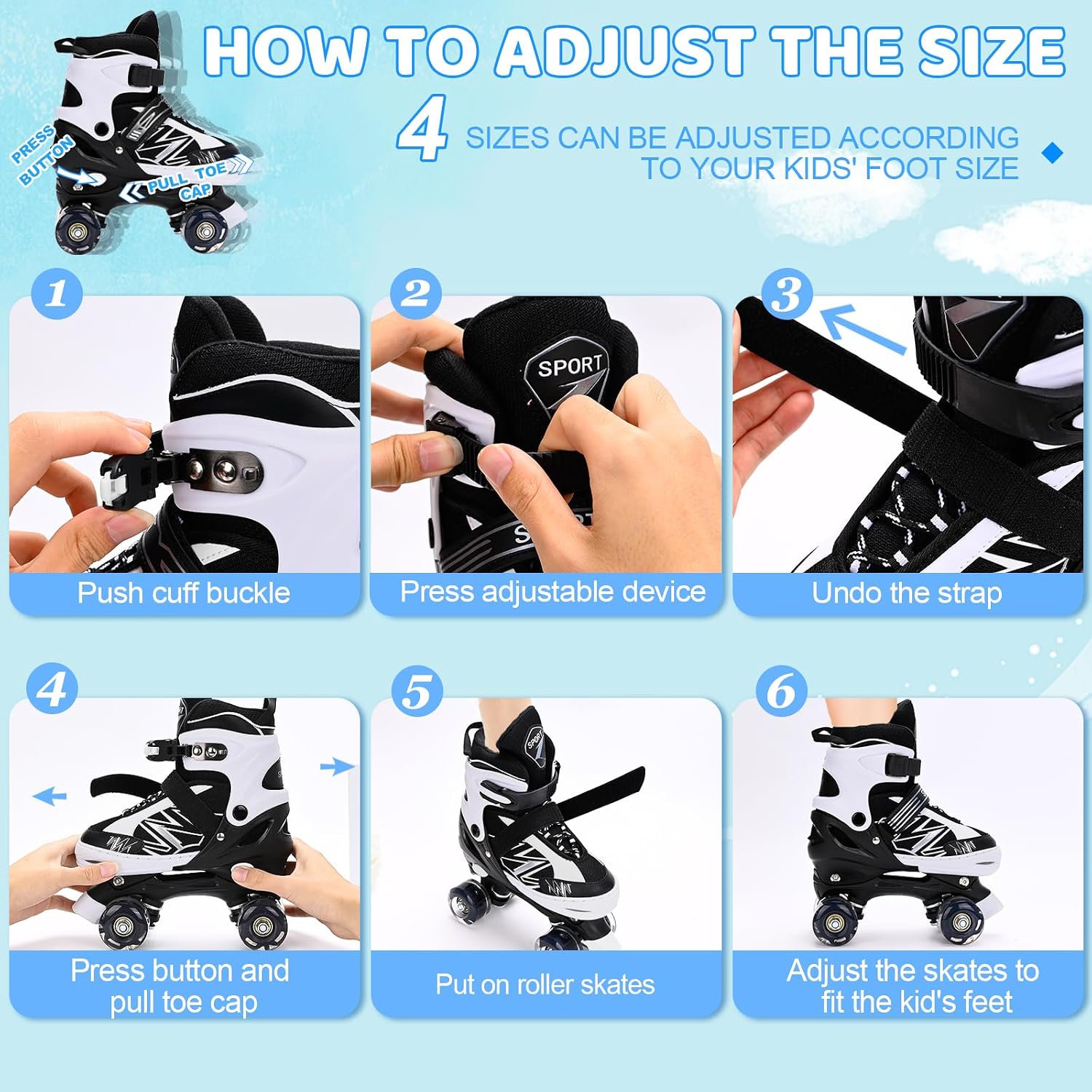 HOW TO ADJUST THE SIZE

PRESS BUTTON

PULL TOE CAP

4 SIZES CAN BE ADJUSTED ACCORDING TO YOUR KIDS' FOOT SIZE

1

Push cuff buckle

2

SPORT

Press adjustable device

3

Undo the strap

4

Press button and pull toe cap

5

SPORT

Put on roller skates

6

Adjust the skates to fit the kid's feet