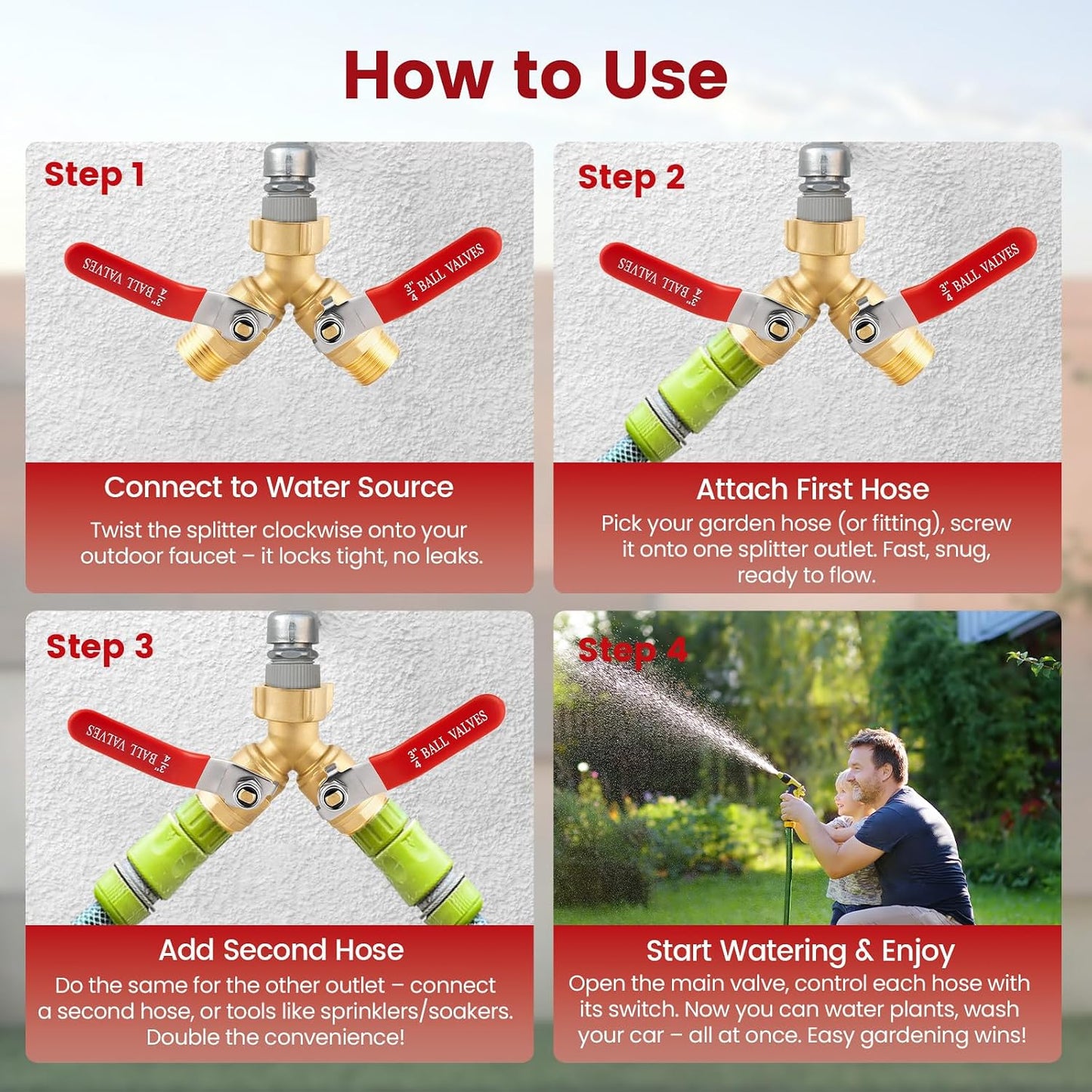 How to Use

Step 1

$\frac{3}{4}$" BALL VALVES

$\frac{3}{4}$" BALL VALVES

Connect to Water Source

Twist the splitter clockwise onto your outdoor faucet – it locks tight, no leaks.

Step 2

$\frac{3}{4}$" BALL VALVES

$\frac{3}{4}$" BALL VALVES

Attach First Hose

Pick your garden hose (or fitting), screw it onto one splitter outlet. Fast, snug, ready to flow.

Step 3

$\frac{3}{4}$" BALL VALVES

$\frac{3}{4}$" BALL VALVES

Add Second Hose

Do the same for the other outlet – connect a second hose, or tools like sprinklers/soakers. Double the convenience!

Step 4

Start Watering & Enjoy

Open the main valve, control each hose with its switch. Now you can water plants, wash your car – all at once. Easy gardening wins!