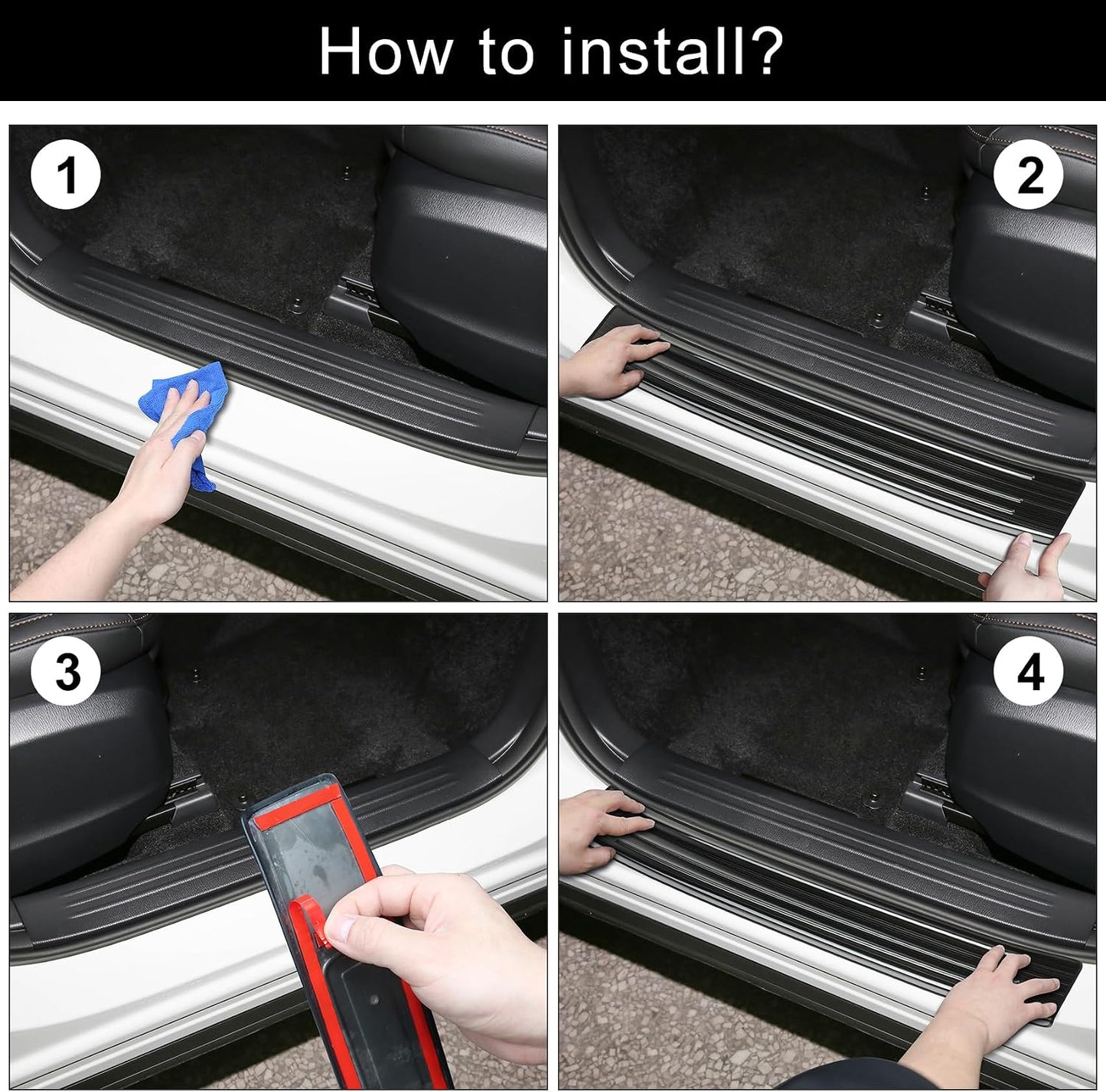 How to install?

1

2

3

4