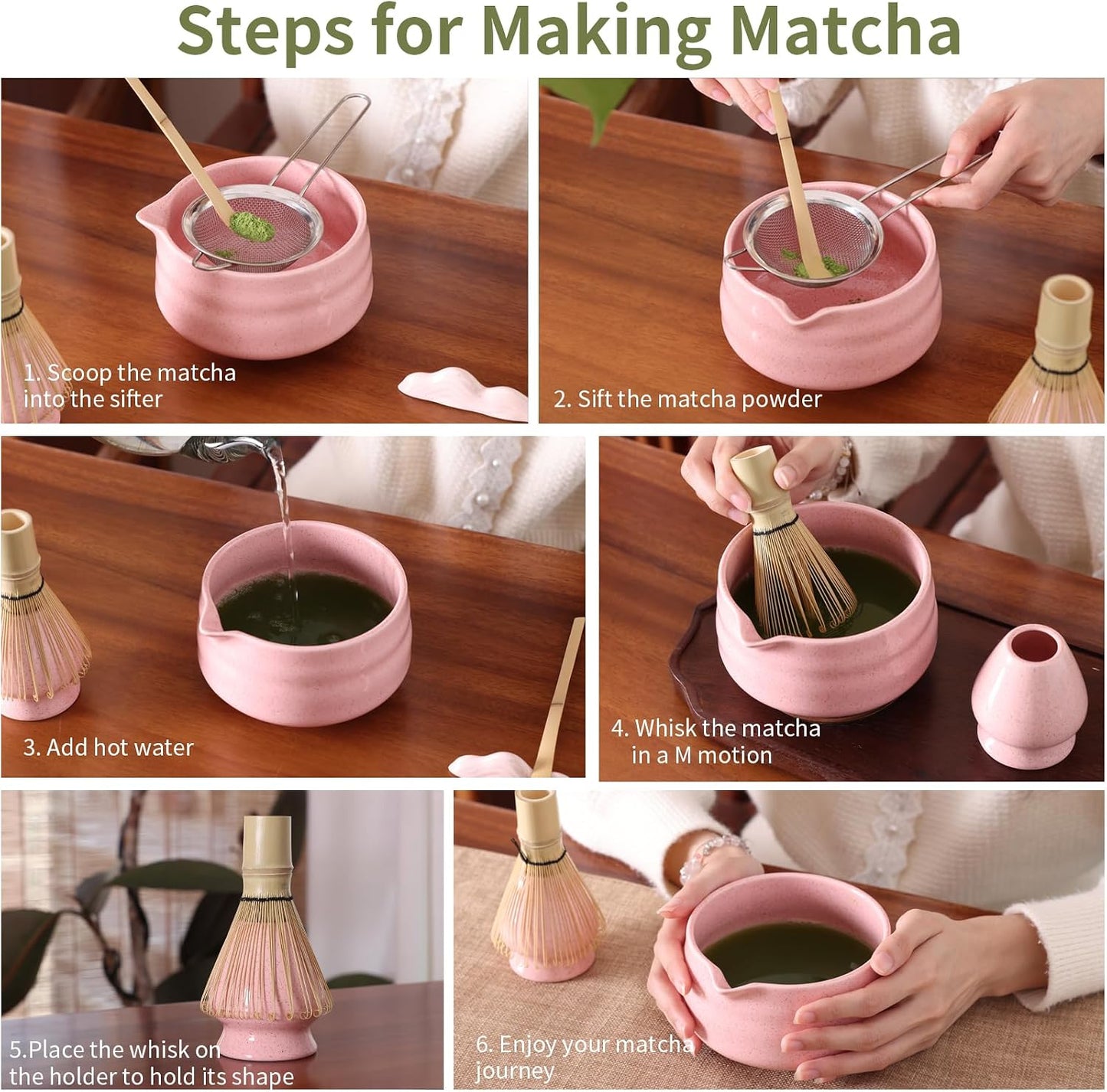 Steps for Making Matcha

1. Scoop the matcha into the sifter

2. Sift the matcha powder

3. Add hot water

4. Whisk the matcha in a M motion

5.Place the whisk on the holder to hold its shape

6. Enjoy your matcha journey